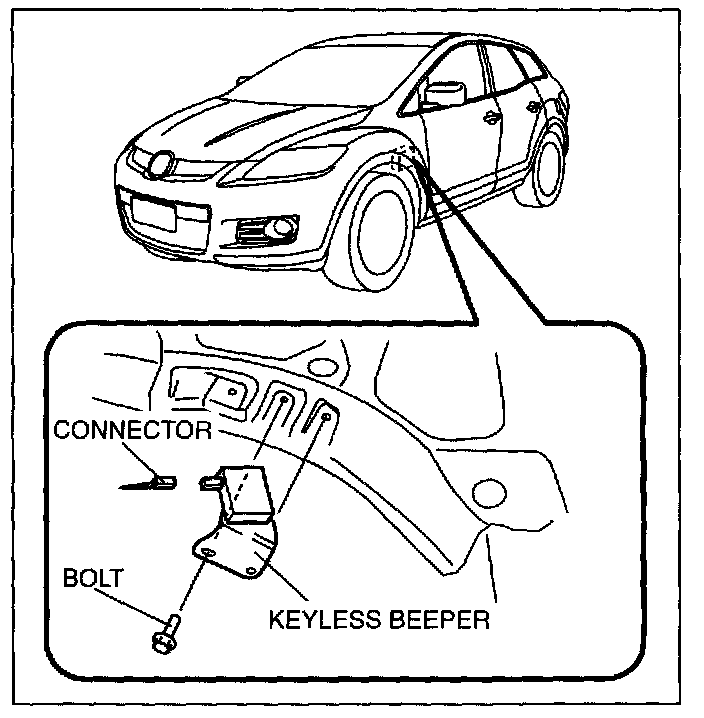 CONNECTOR

BOLT

KEYLESS BEEPER