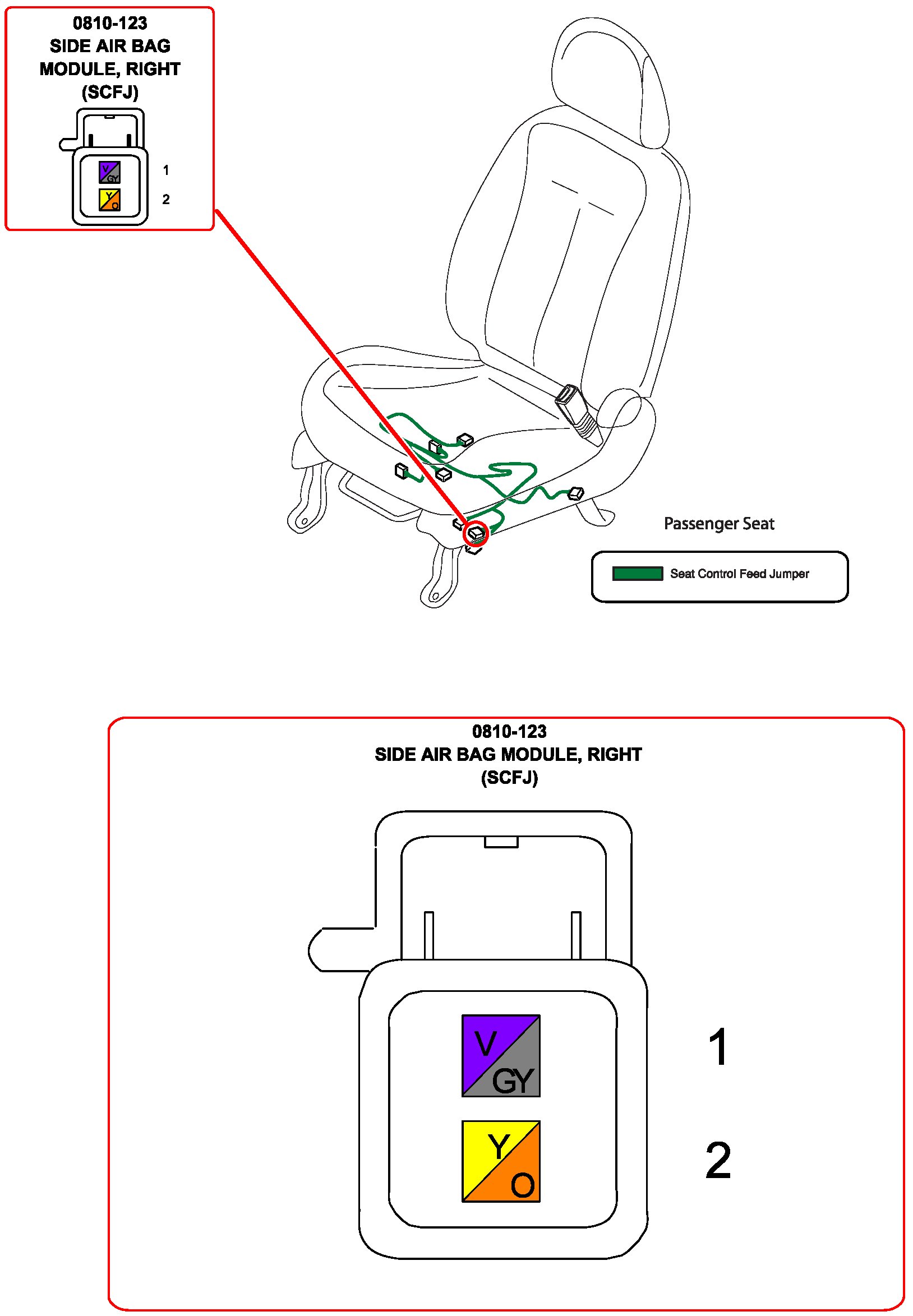 0810-123
SIDE AIR BAG MODULE, RIGHT
(SCFJ)

V
GY
1
Y
O
2

Passenger Seat

Seat Control Feed Jumper

0810-123
SIDE AIR BAG MODULE, RIGHT
(SCFJ)

V
GY
1
Y
O
2