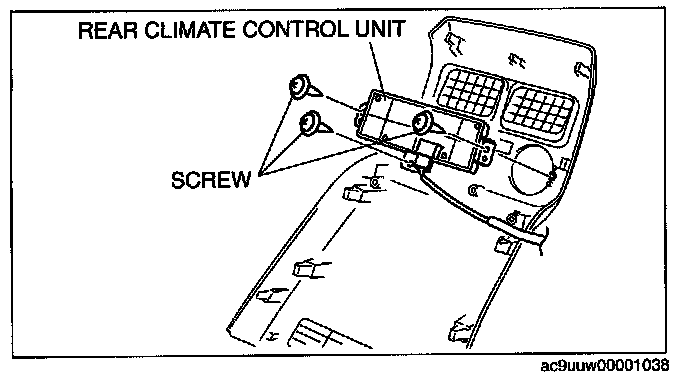 REAR CLIMATE CONTROL UNIT

SCREW

ac9uuw00001038