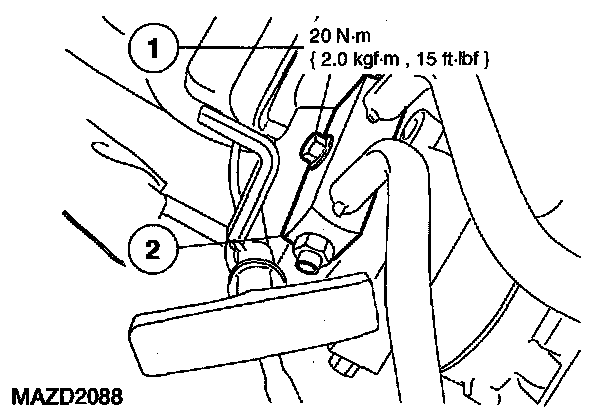 1
20 N·m
{ 2.0 kgf·m , 15 ft·lbf }
2
MAZD2088