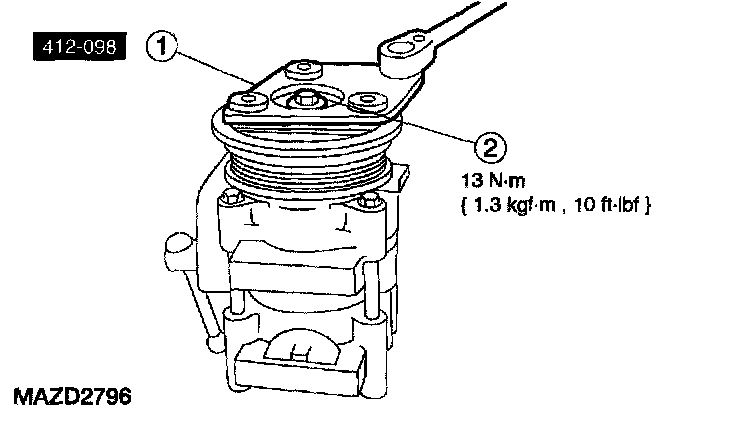 412-098

1

2

13 N·m
{ 1.3 kgf·m , 10 ft·lbf }

MAZD2796