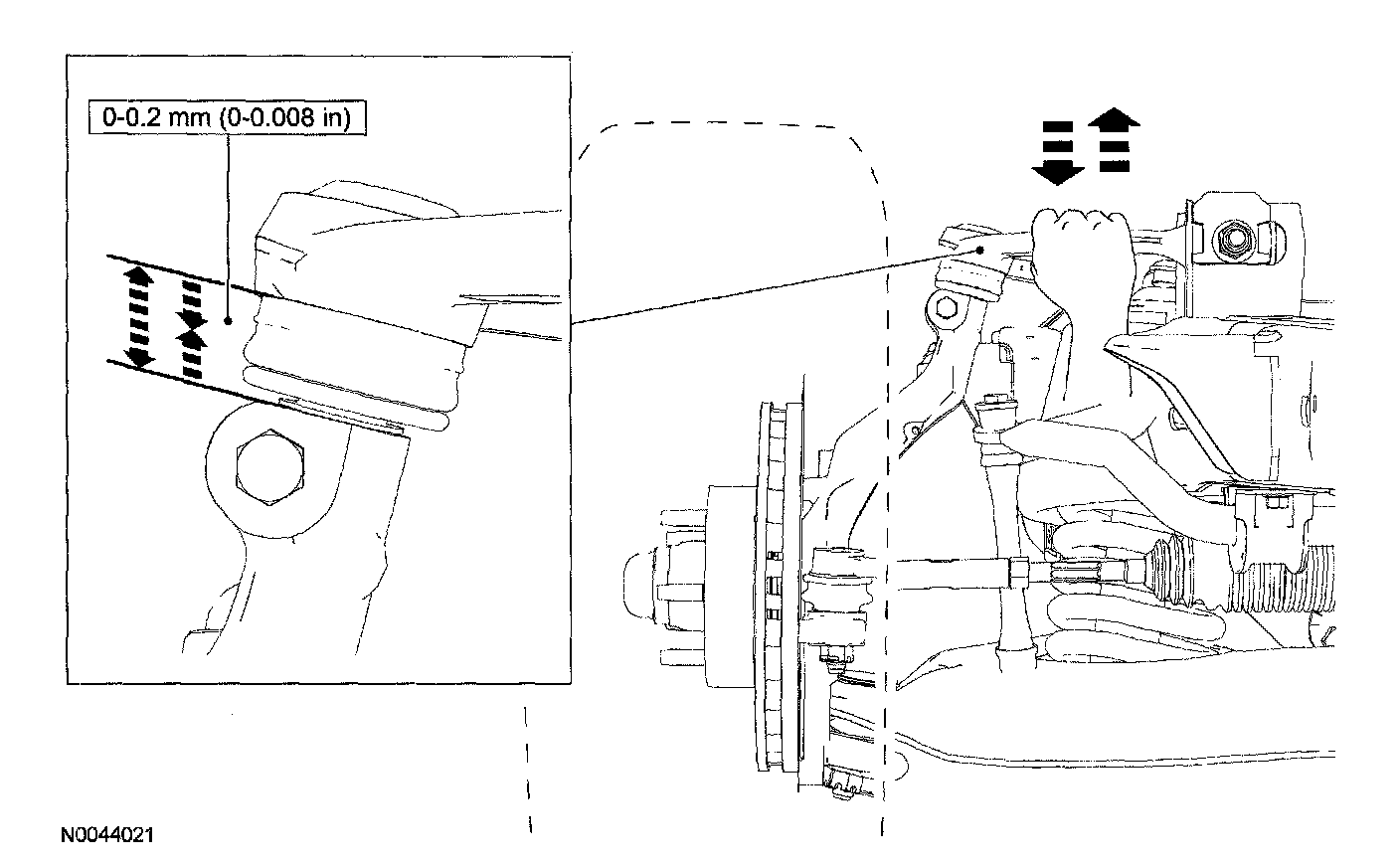 0-0.2 mm (0-0.008 in)

N0044021