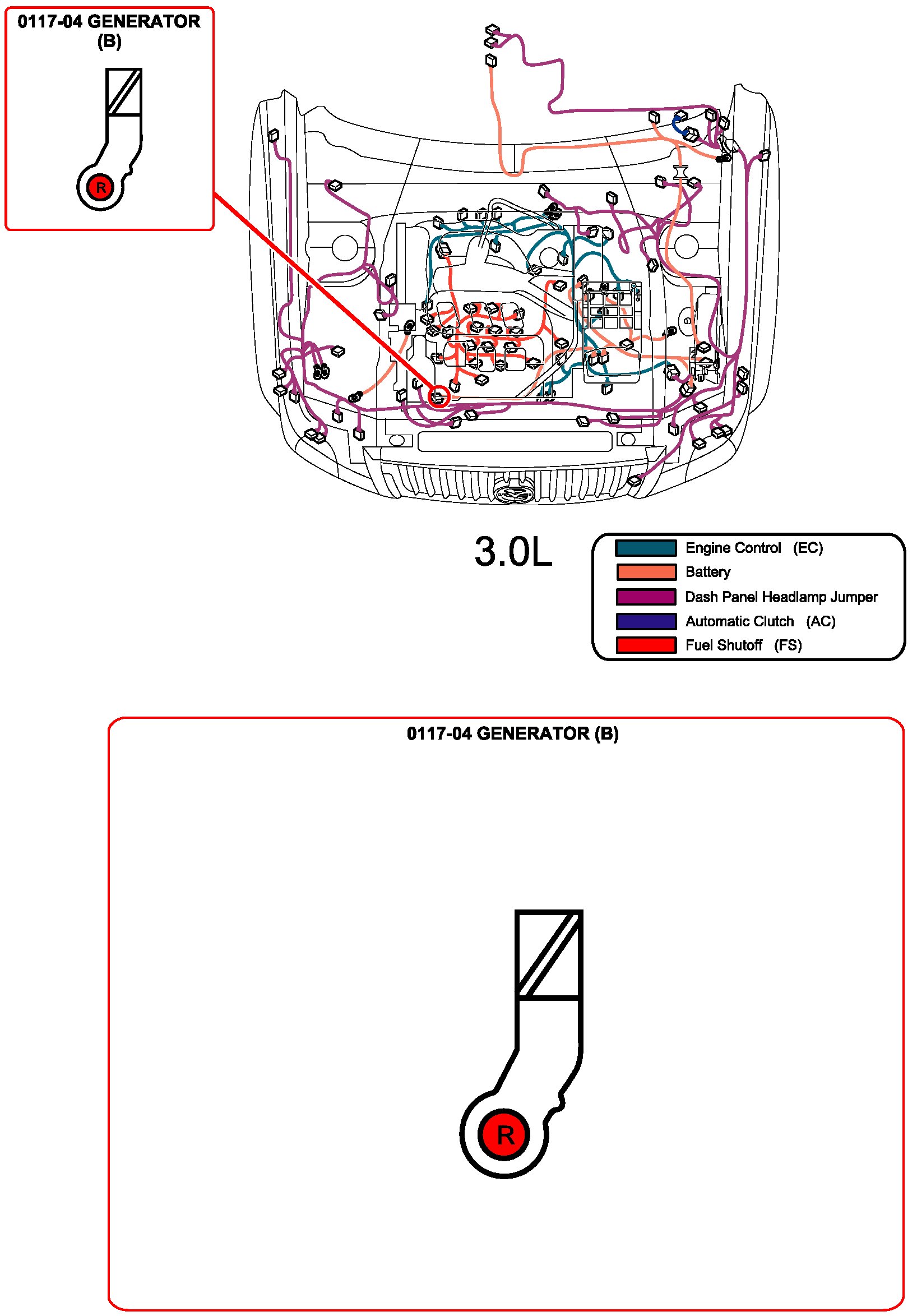 0117-04 GENERATOR (B)

R

3.0L

Engine Control (EC)
Battery
Dash Panel Headlamp Jumper
Automatic Clutch (AC)
Fuel Shutoff (FS)

0117-04 GENERATOR (B)

R