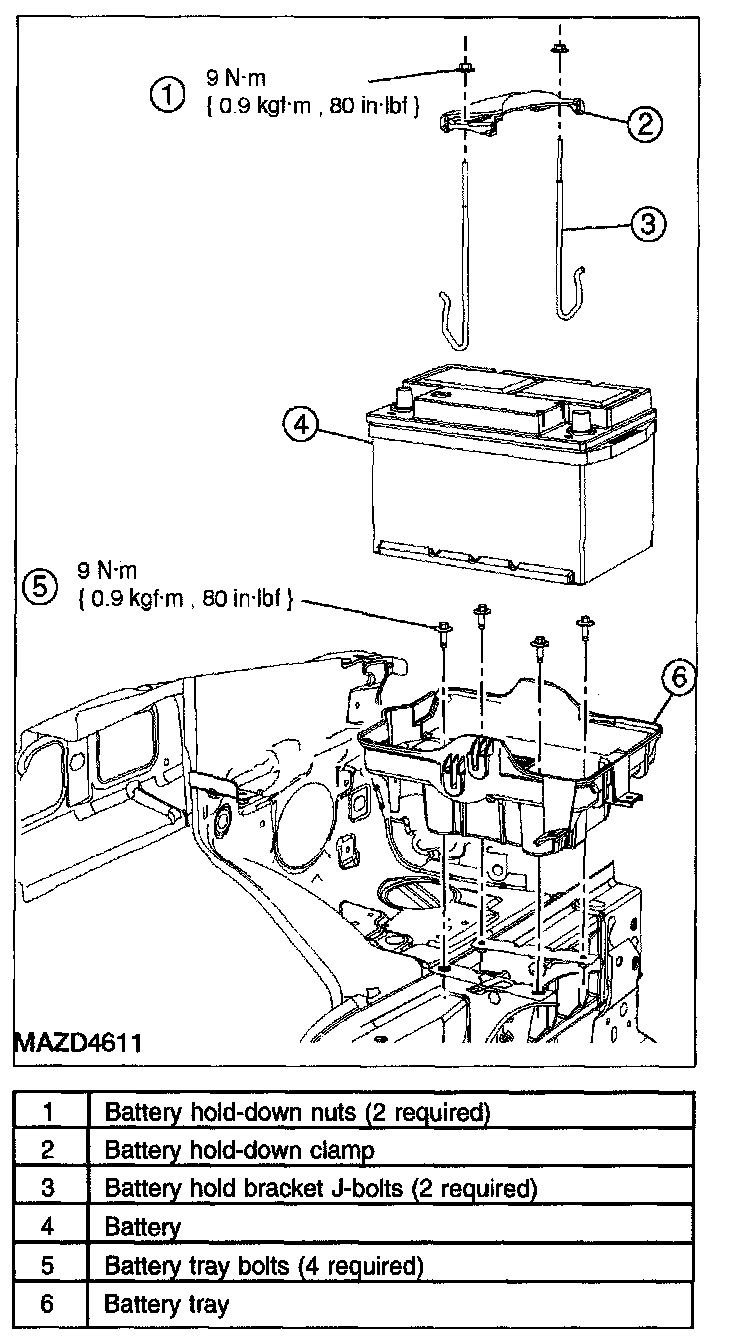 1 9 N·m { 0.9 kgf·m , 80 in·lbf }

2

3

4

5 9 N·m { 0.9 kgf·m , 80 in·lbf }

6

MAZD4611

| 1 | Battery hold-down nuts (2 required) |
|---|---|
| 2 | Battery hold-down clamp |
| 3 | Battery hold bracket J-bolts (2 required) |
| 4 | Battery |
| 5 | Battery tray bolts (4 required) |
| 6 | Battery tray |