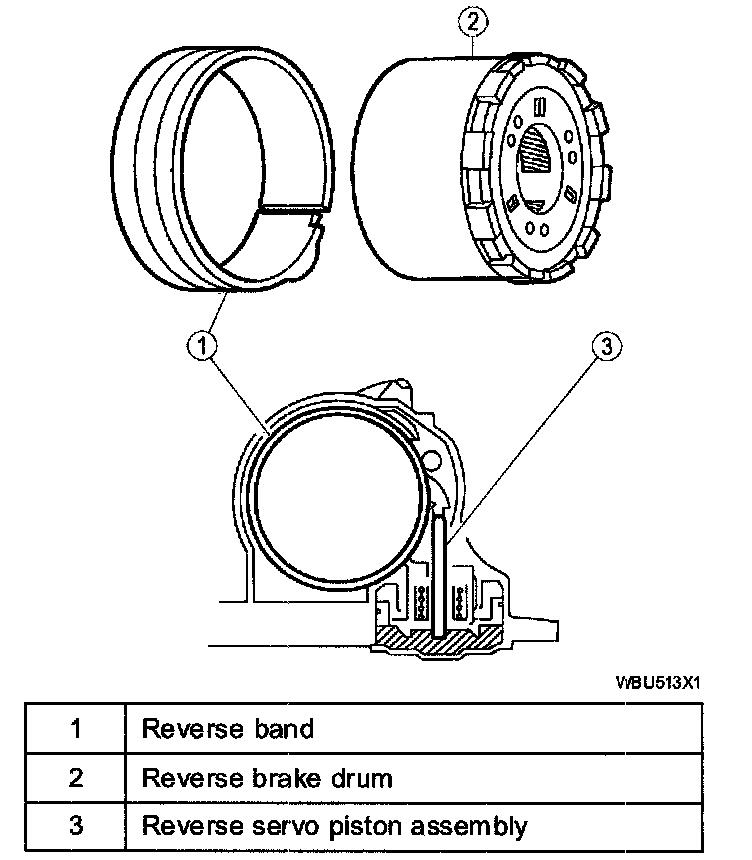 2

1

3

WBU513X1

| 1 | Reverse band |
|---|---|
| 2 | Reverse brake drum |
| 3 | Reverse servo piston assembly |