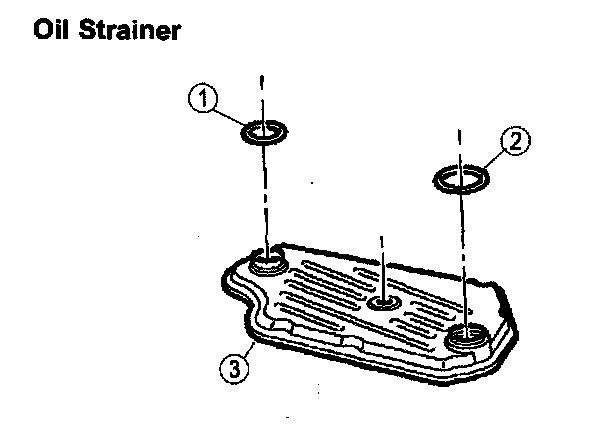 Oil Strainer

1

2

3