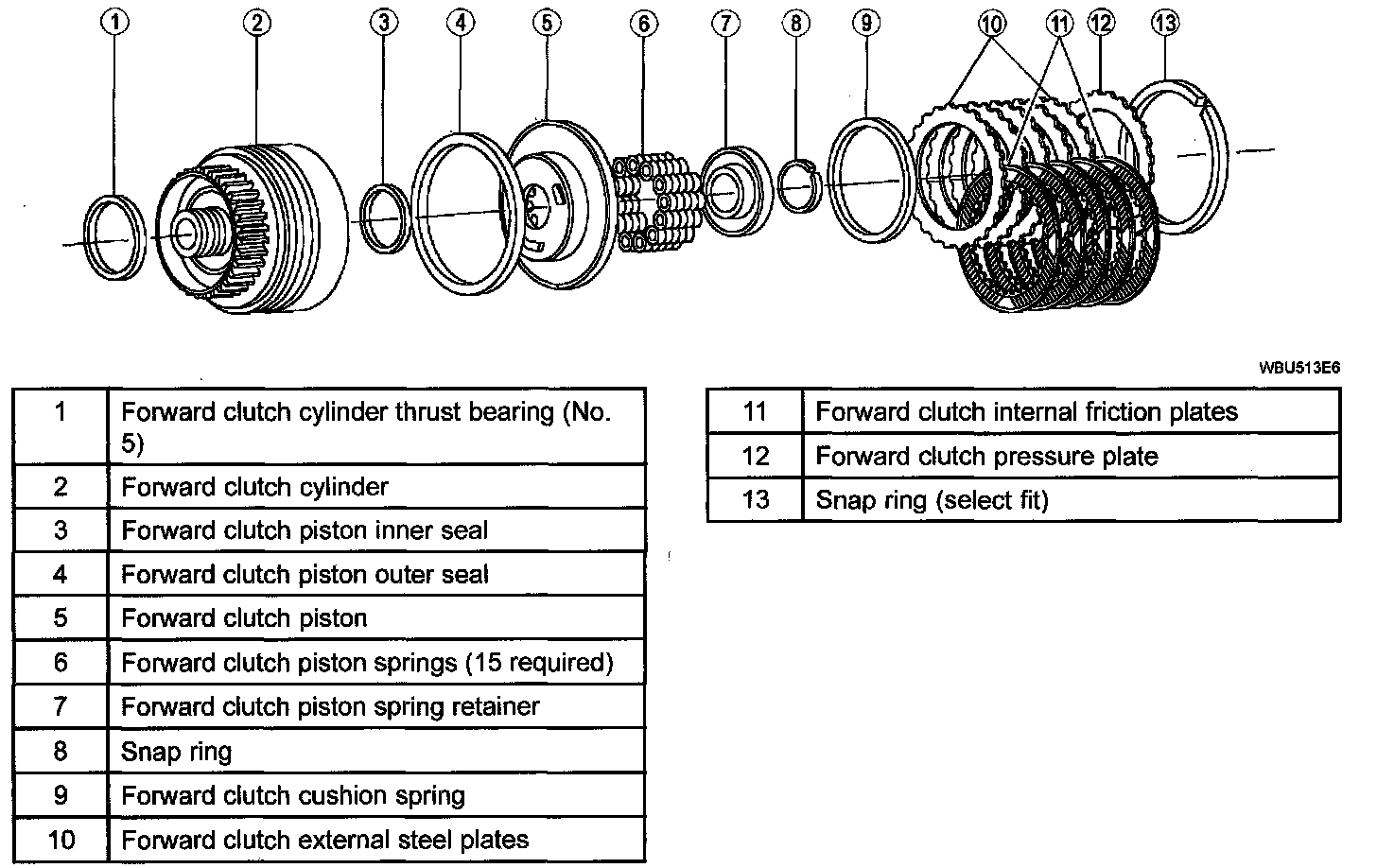 1 2 3 4 5 6 7 8 9 10 11 12 13

WBU513E6

| 1 | Forward clutch cylinder thrust bearing (No. 5) |
|---|---|
| 2 | Forward clutch cylinder |
| 3 | Forward clutch piston inner seal |
| 4 | Forward clutch piston outer seal |
| 5 | Forward clutch piston |
| 6 | Forward clutch piston springs (15 required) |
| 7 | Forward clutch piston spring retainer |
| 8 | Snap ring |
| 9 | Forward clutch cushion spring |
| 10 | Forward clutch external steel plates |

| 11 | Forward clutch internal friction plates |
|---|---|
| 12 | Forward clutch pressure plate |
| 13 | Snap ring (select fit) |