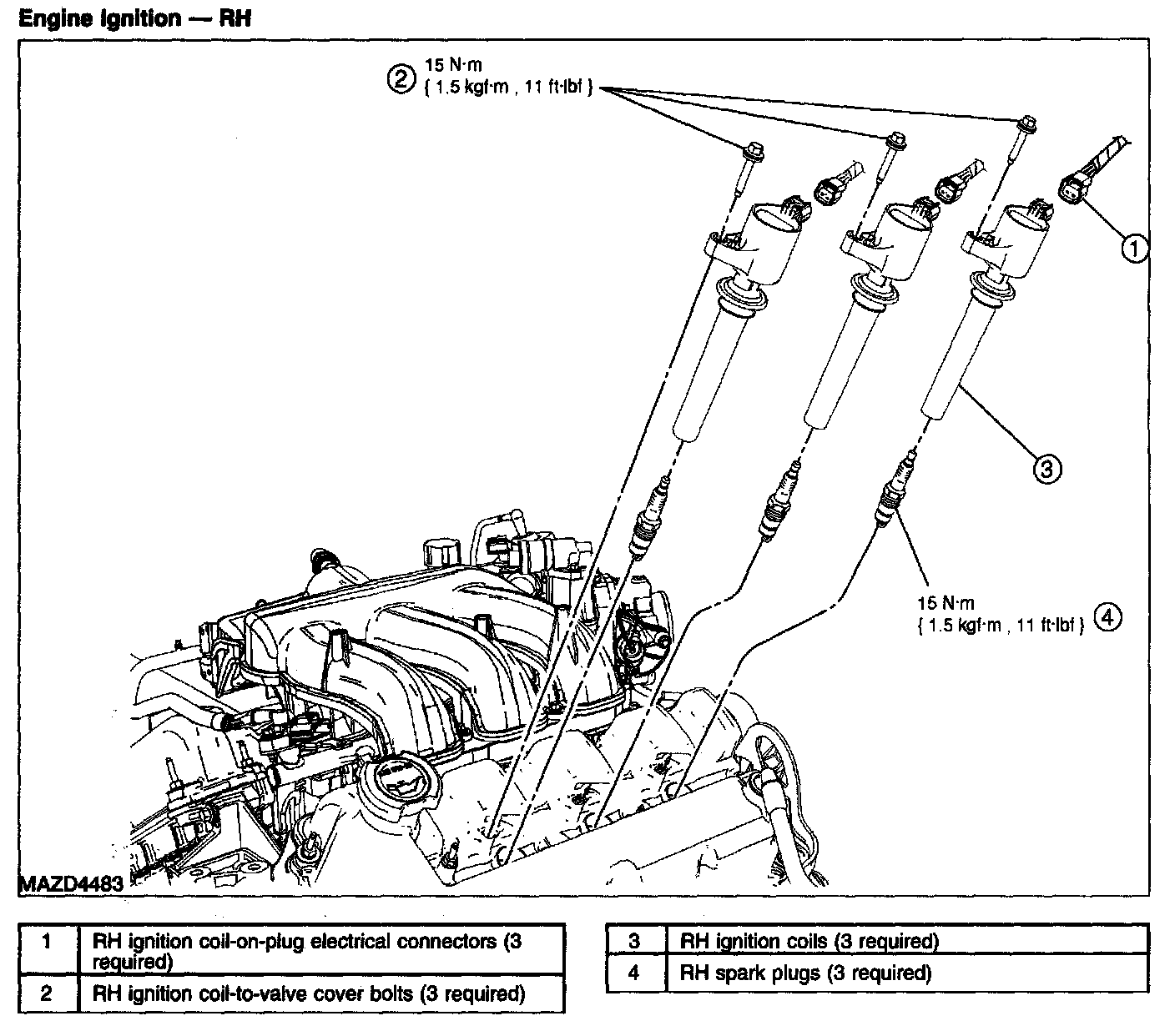 Engine ignition — RH

② 15 N·m
{ 1.5 kgf·m , 11 ft·lbf }

①

③

15 N·m
{ 1.5 kgf·m , 11 ft·lbf } ④

MAZD4483

| 1 | RH ignition coil-on-plug electrical connectors (3 required) |
|---|---|
| 2 | RH ignition coil-to-valve cover bolts (3 required) |

| 3 | RH ignition coils (3 required) |
|---|---|
| 4 | RH spark plugs (3 required) |