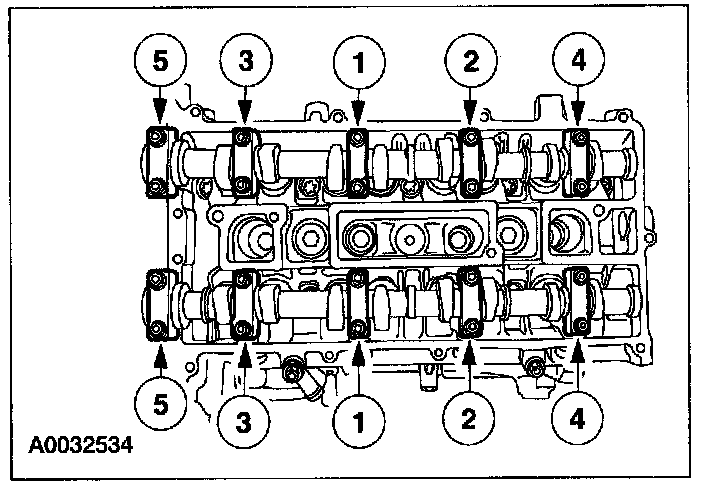 5
3
1
2
4
5
3
1
2
4
A0032534