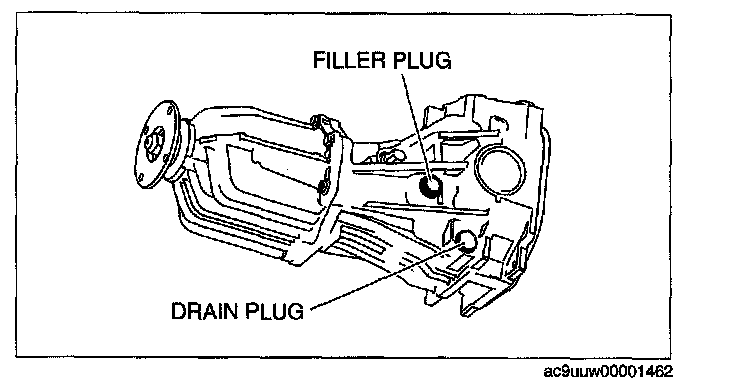 FILLER PLUG

DRAIN PLUG

ac9uuw00001462