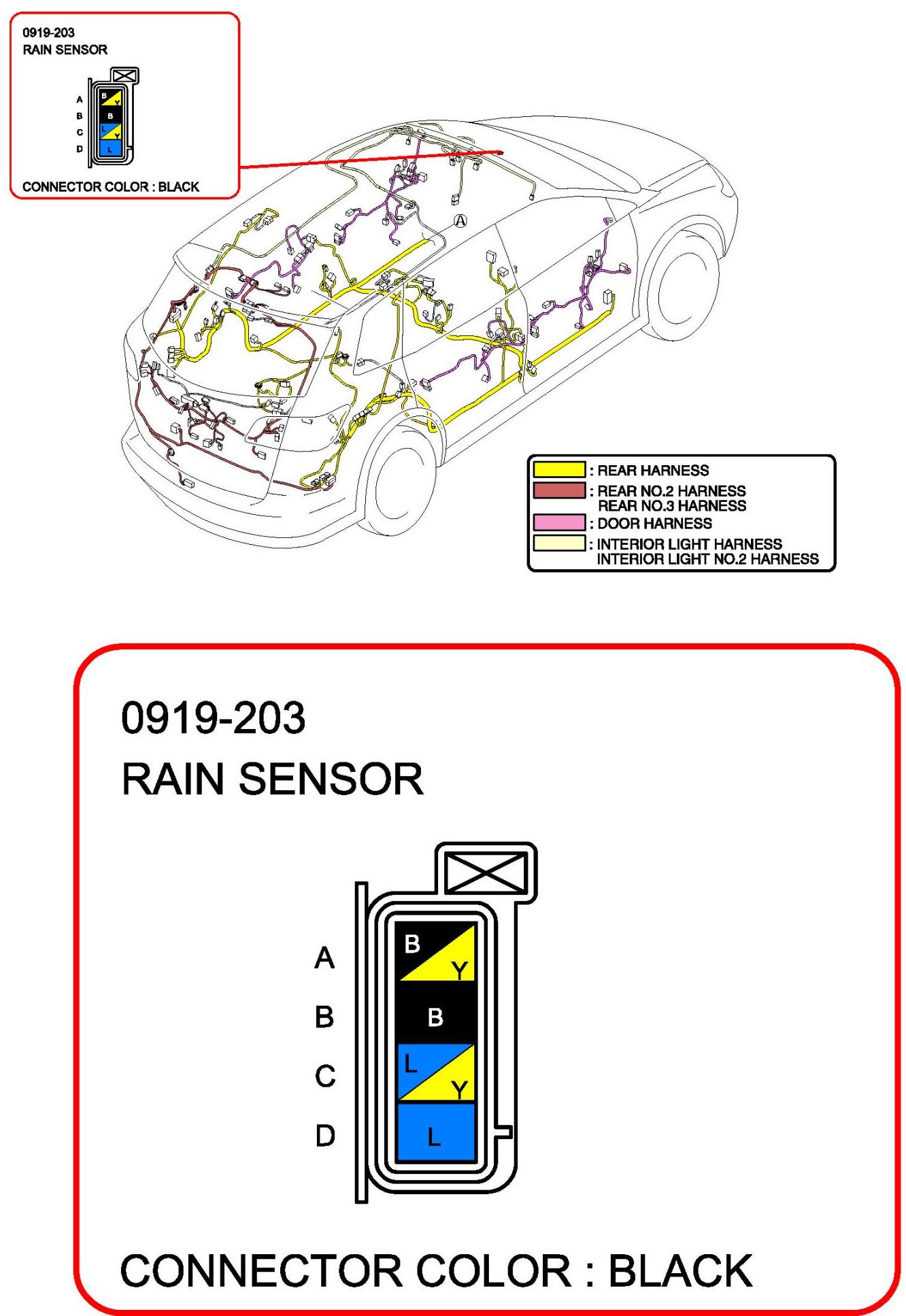 0919-203
RAIN SENSOR

A
B
C
D

B
Y
B
L
Y
L

CONNECTOR COLOR : BLACK

A

: REAR HARNESS
: REAR NO.2 HARNESS
REAR NO.3 HARNESS
: DOOR HARNESS
: INTERIOR LIGHT HARNESS
INTERIOR LIGHT NO.2 HARNESS

0919-203
RAIN SENSOR

A
B
C
D

B
Y
B
L
Y
L

CONNECTOR COLOR : BLACK