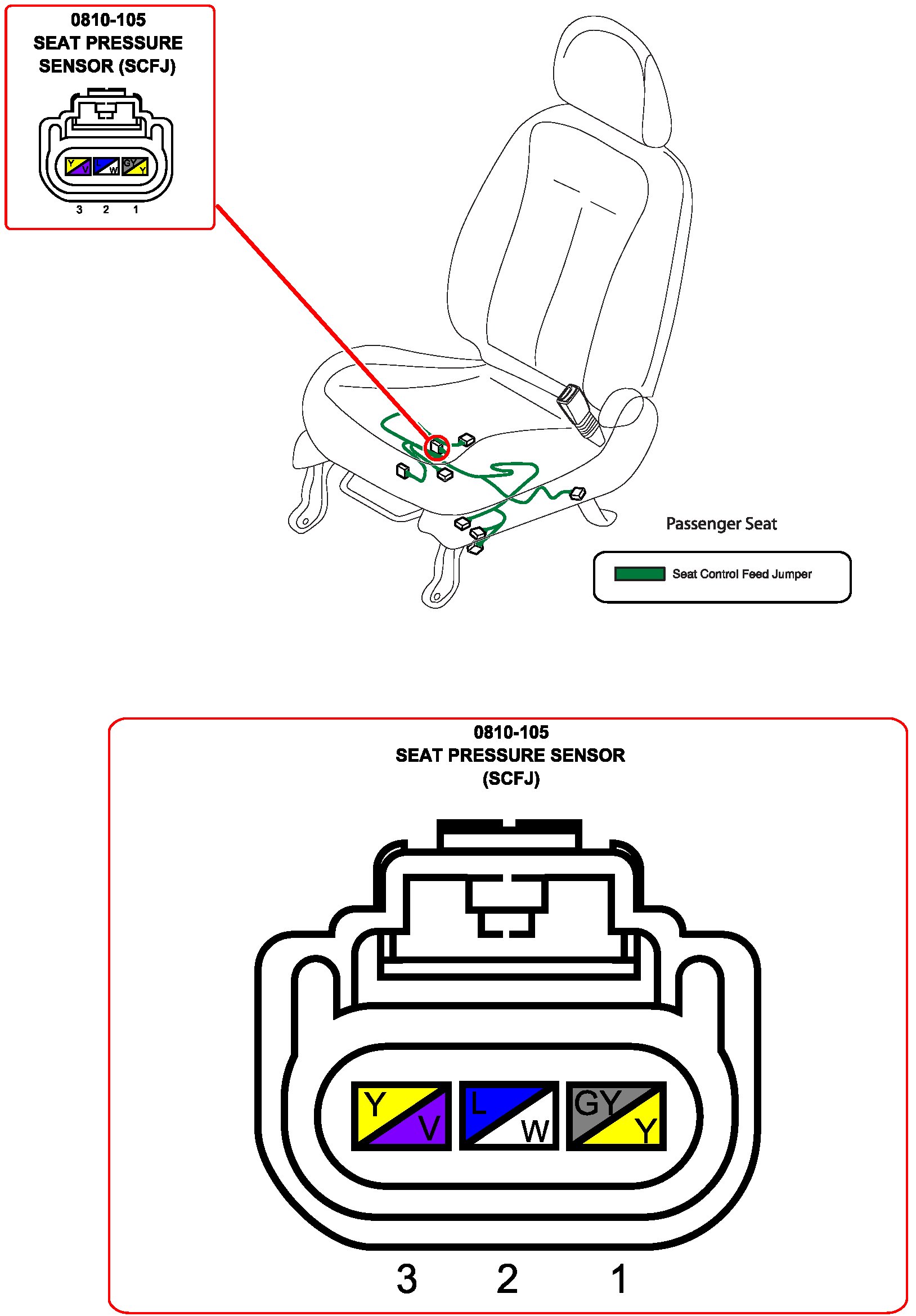 0810-105
SEAT PRESSURE SENSOR (SCFJ)

Y V L W GY Y

3 2 1

Passenger Seat

Seat Control Feed Jumper

0810-105
SEAT PRESSURE SENSOR
(SCFJ)

Y V L W GY Y

3 2 1