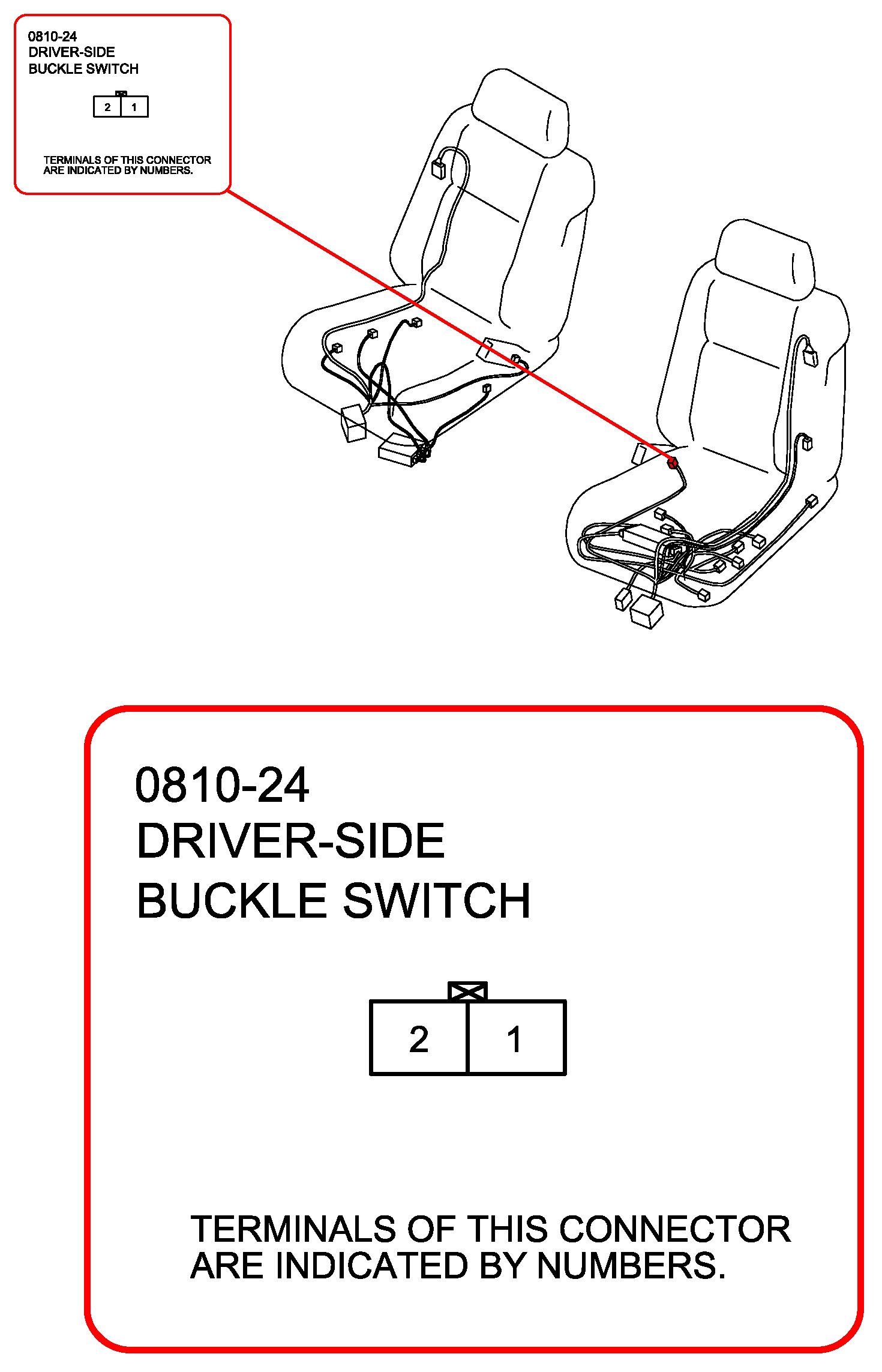 0810-24
DRIVER-SIDE
BUCKLE SWITCH

2 1

TERMINALS OF THIS CONNECTOR ARE INDICATED BY NUMBERS.

0810-24
DRIVER-SIDE
BUCKLE SWITCH

2 1

TERMINALS OF THIS CONNECTOR ARE INDICATED BY NUMBERS.