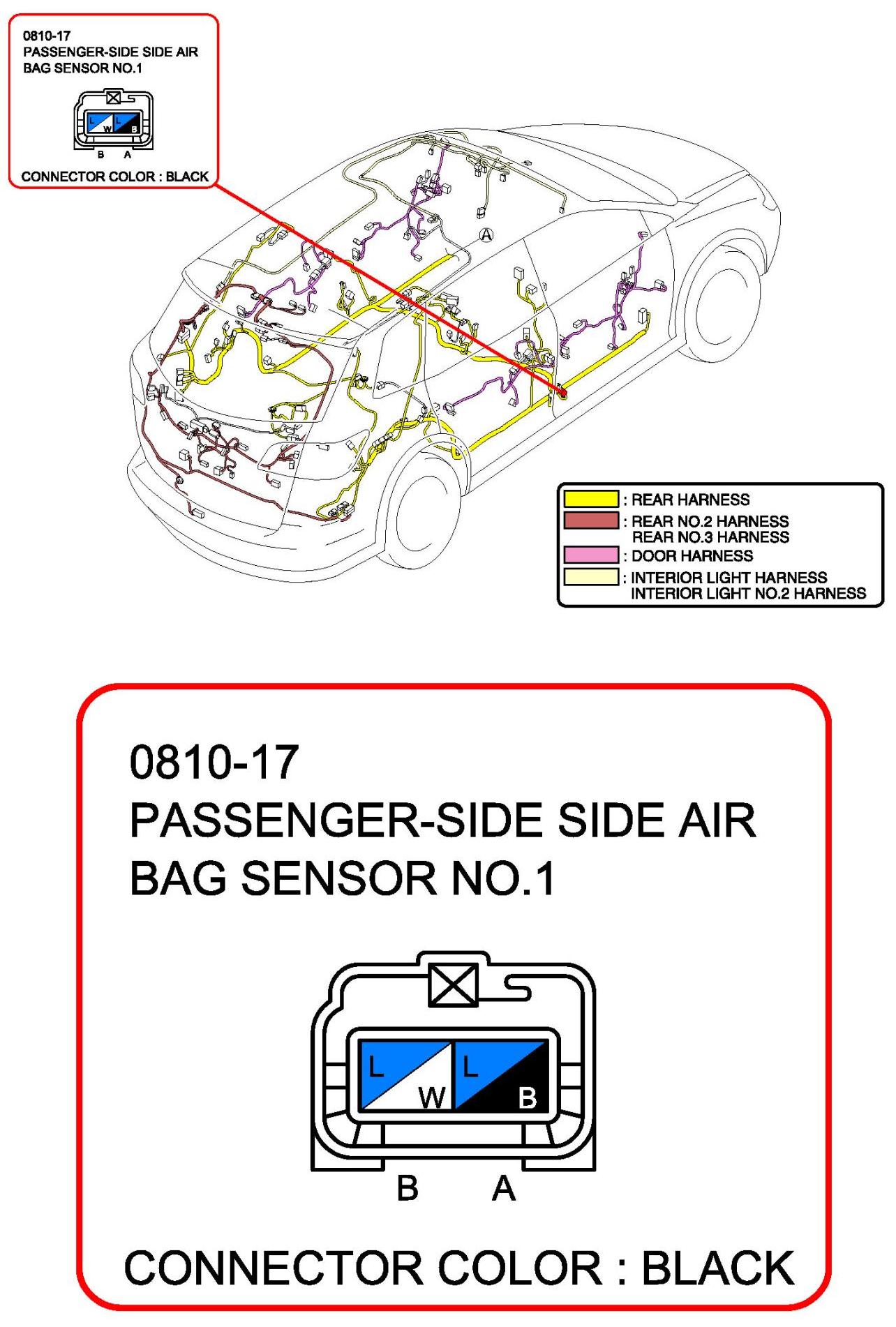 0810-17
PASSENGER-SIDE SIDE AIR BAG SENSOR NO.1

L W L B

B A

CONNECTOR COLOR : BLACK

A

: REAR HARNESS
: REAR NO.2 HARNESS
REAR NO.3 HARNESS
: DOOR HARNESS
: INTERIOR LIGHT HARNESS
INTERIOR LIGHT NO.2 HARNESS

0810-17
PASSENGER-SIDE SIDE AIR BAG SENSOR NO.1

L W L B

B A

CONNECTOR COLOR : BLACK