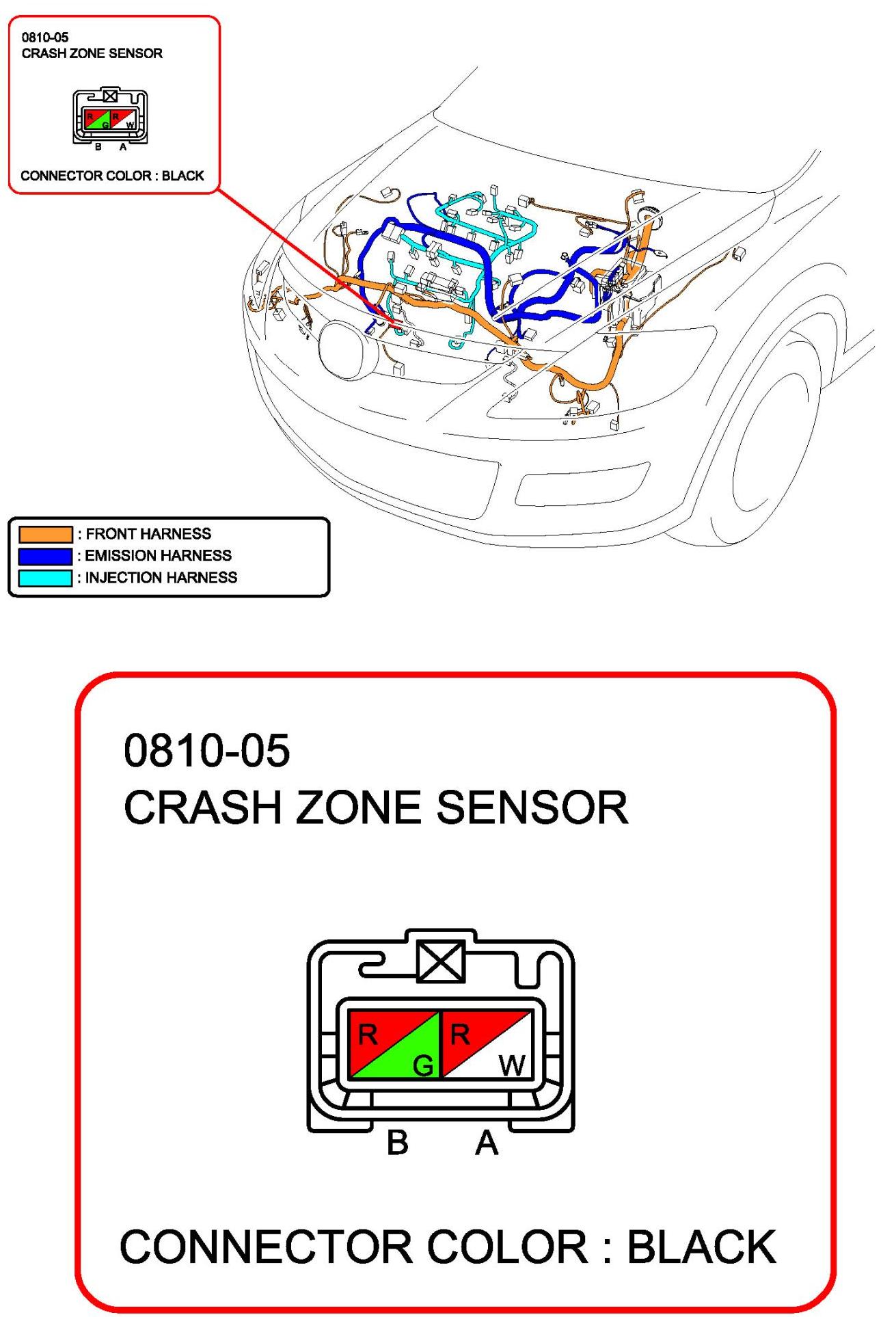 0810-05
CRASH ZONE SENSOR

R G R W
B A

CONNECTOR COLOR : BLACK

: FRONT HARNESS
: EMISSION HARNESS
: INJECTION HARNESS

0810-05
CRASH ZONE SENSOR

R G R W
B A

CONNECTOR COLOR : BLACK