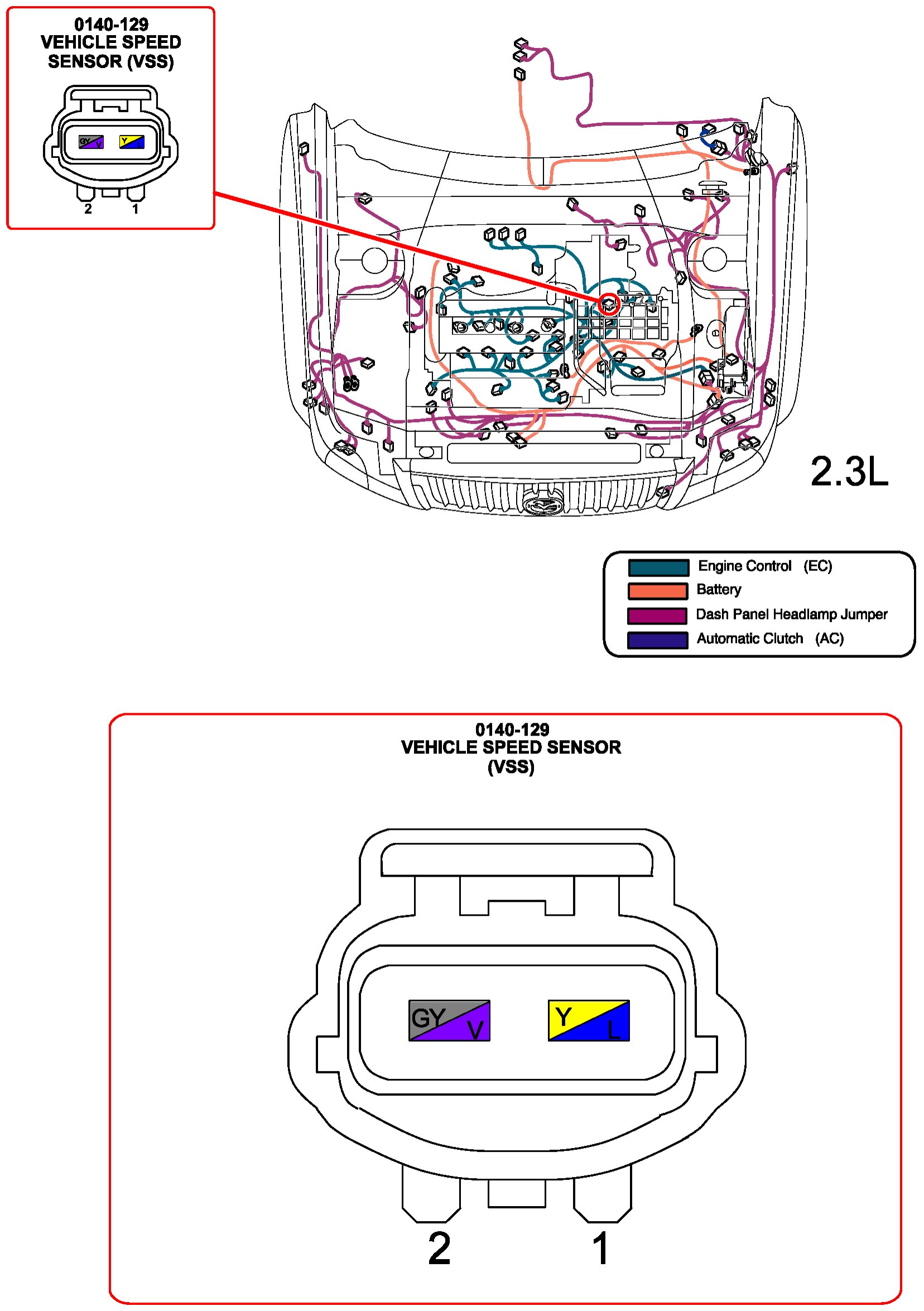 0140-129
VEHICLE SPEED SENSOR (VSS)

GY V
Y L

2 1

2.3L

Engine Control (EC)
Battery
Dash Panel Headlamp Jumper
Automatic Clutch (AC)

0140-129
VEHICLE SPEED SENSOR
(VSS)

GY V
Y L

2 1