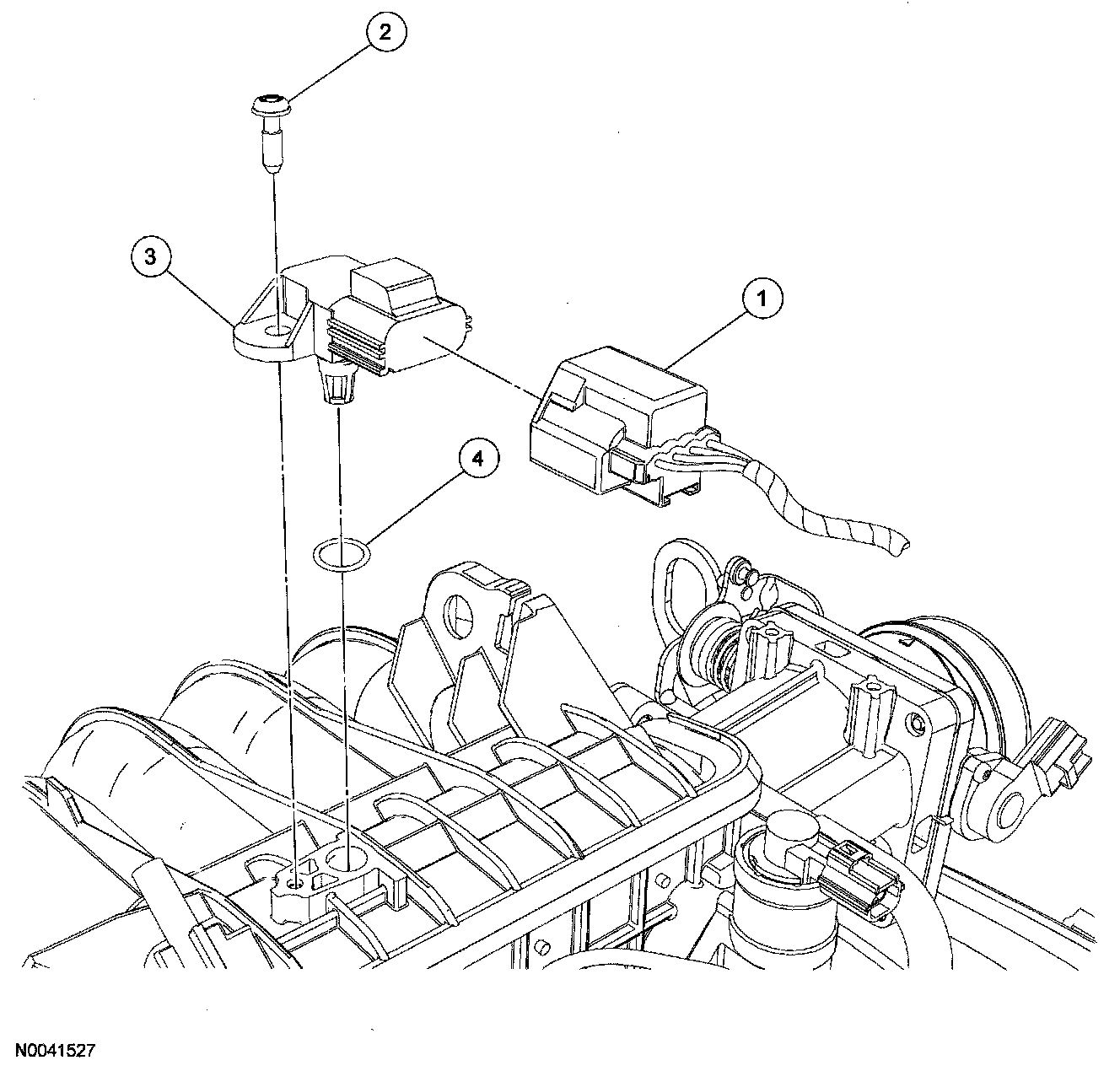 2

3

1

4

N0041527