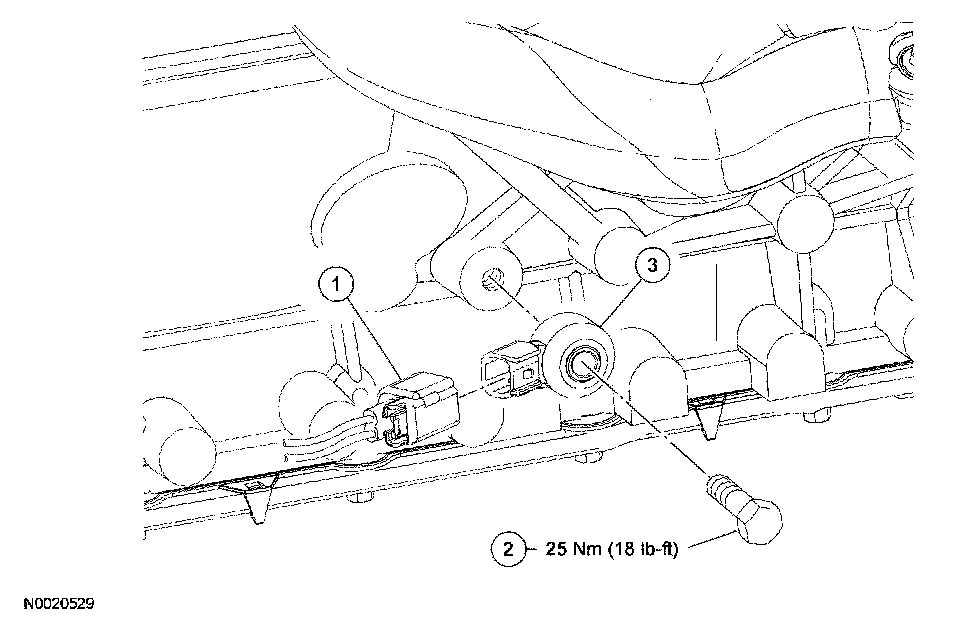 1
3
2 25 Nm (18 lb-ft)
N0020529