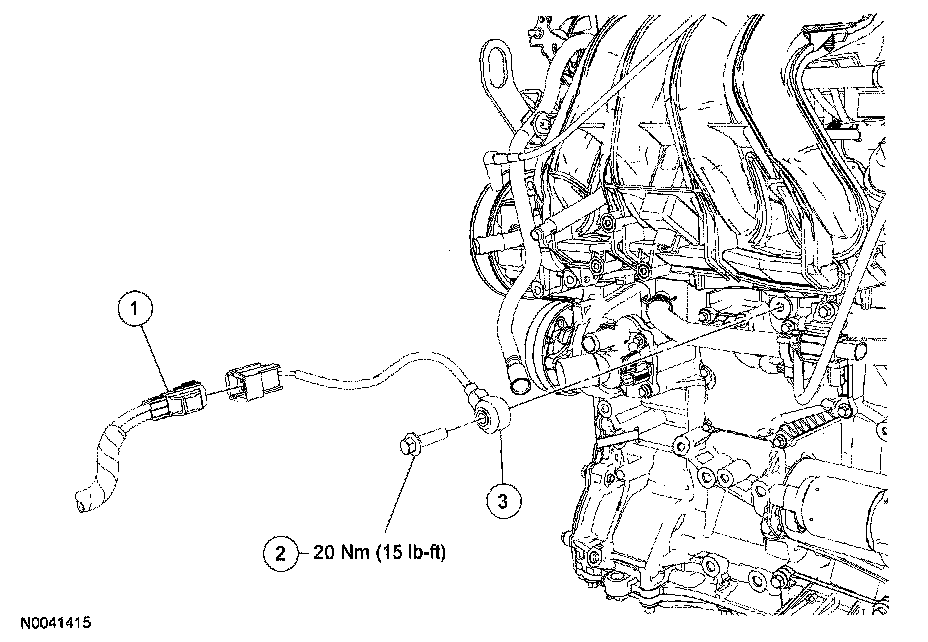 1

3

2 20 Nm (15 lb-ft)

N0041415