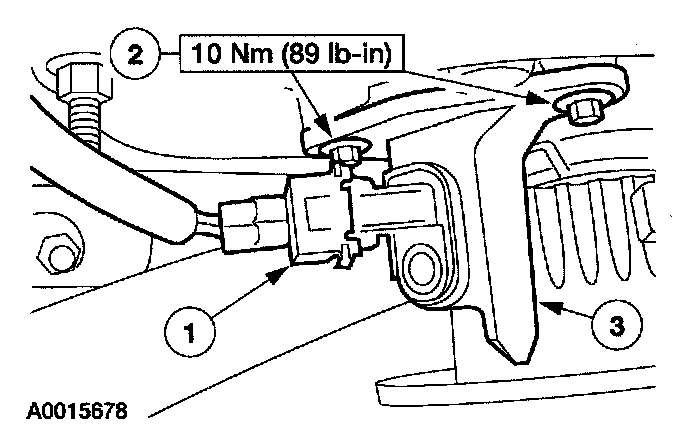 2
10 Nm (89 lb-in)
1
3
A0015678