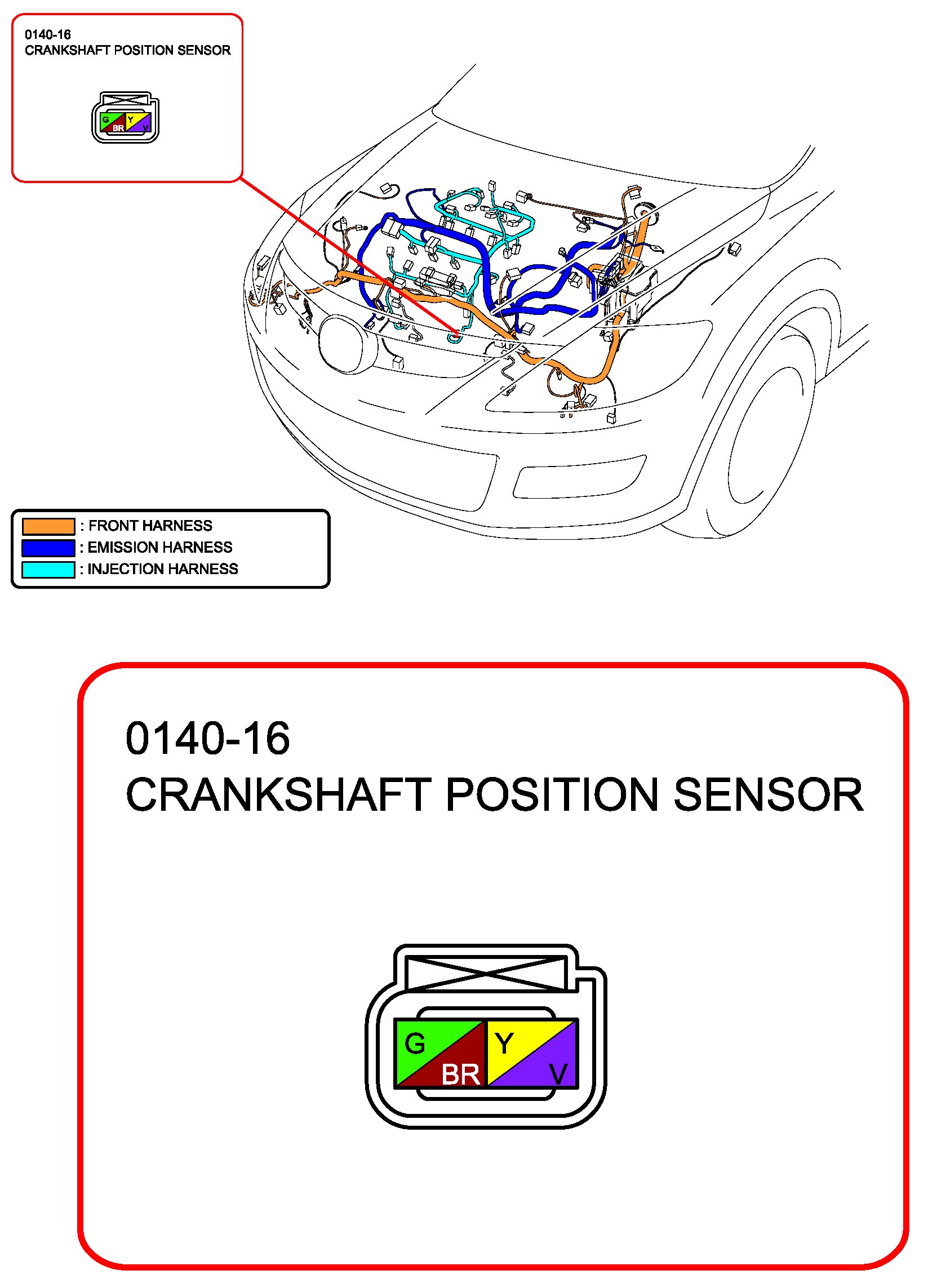 0140-16
CRANKSHAFT POSITION SENSOR

G
BR
Y
V

: FRONT HARNESS
: EMISSION HARNESS
: INJECTION HARNESS

0140-16
CRANKSHAFT POSITION SENSOR

G
BR
Y
V