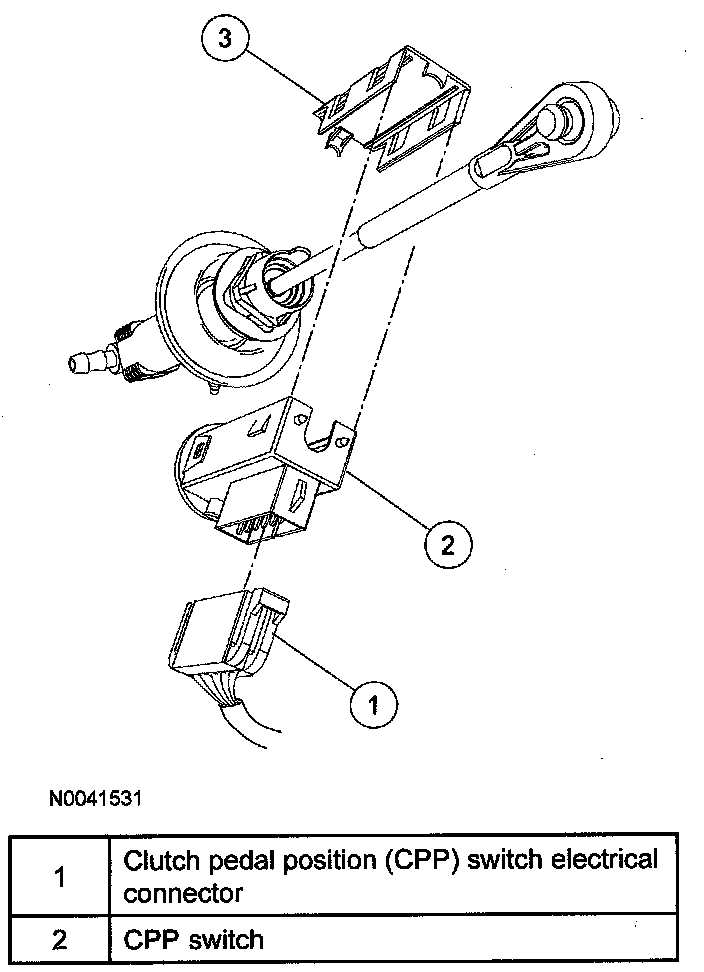 3

2

1

N0041531

| 1 | Clutch pedal position (CPP) switch electrical connector |
|---|---|
| 2 | CPP switch |