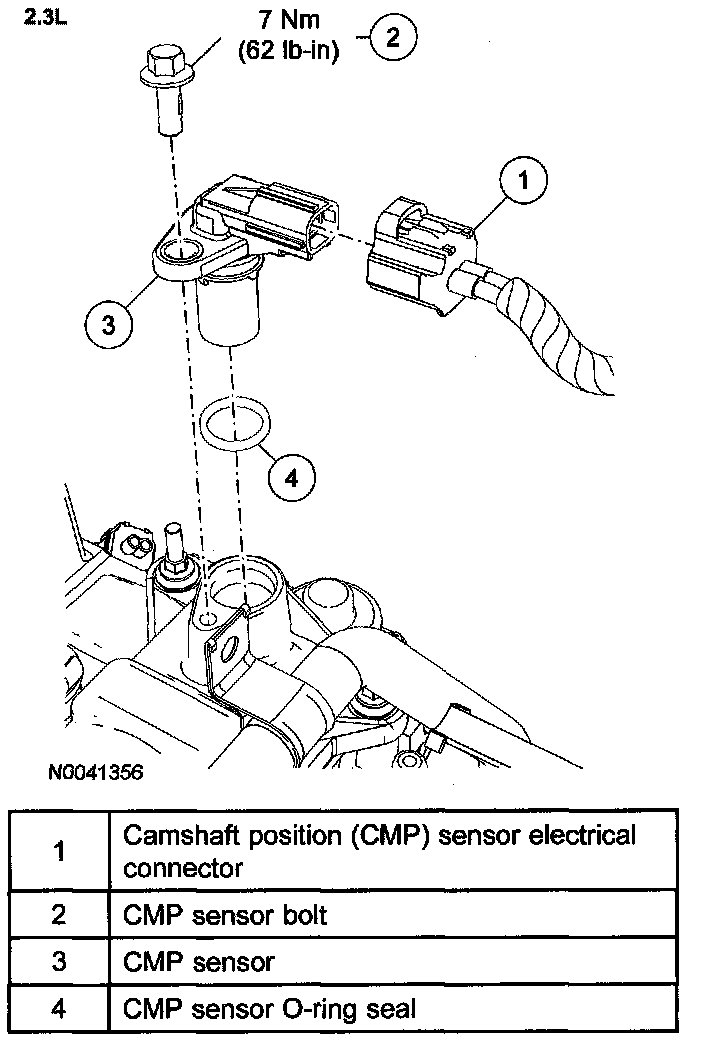 2.3L

7 Nm
(62 lb-in)

2

1

3

4

N0041356

| 1 | Camshaft position (CMP) sensor electrical connector |
|---|---|
| 2 | CMP sensor bolt |
| 3 | CMP sensor |
| 4 | CMP sensor O-ring seal |