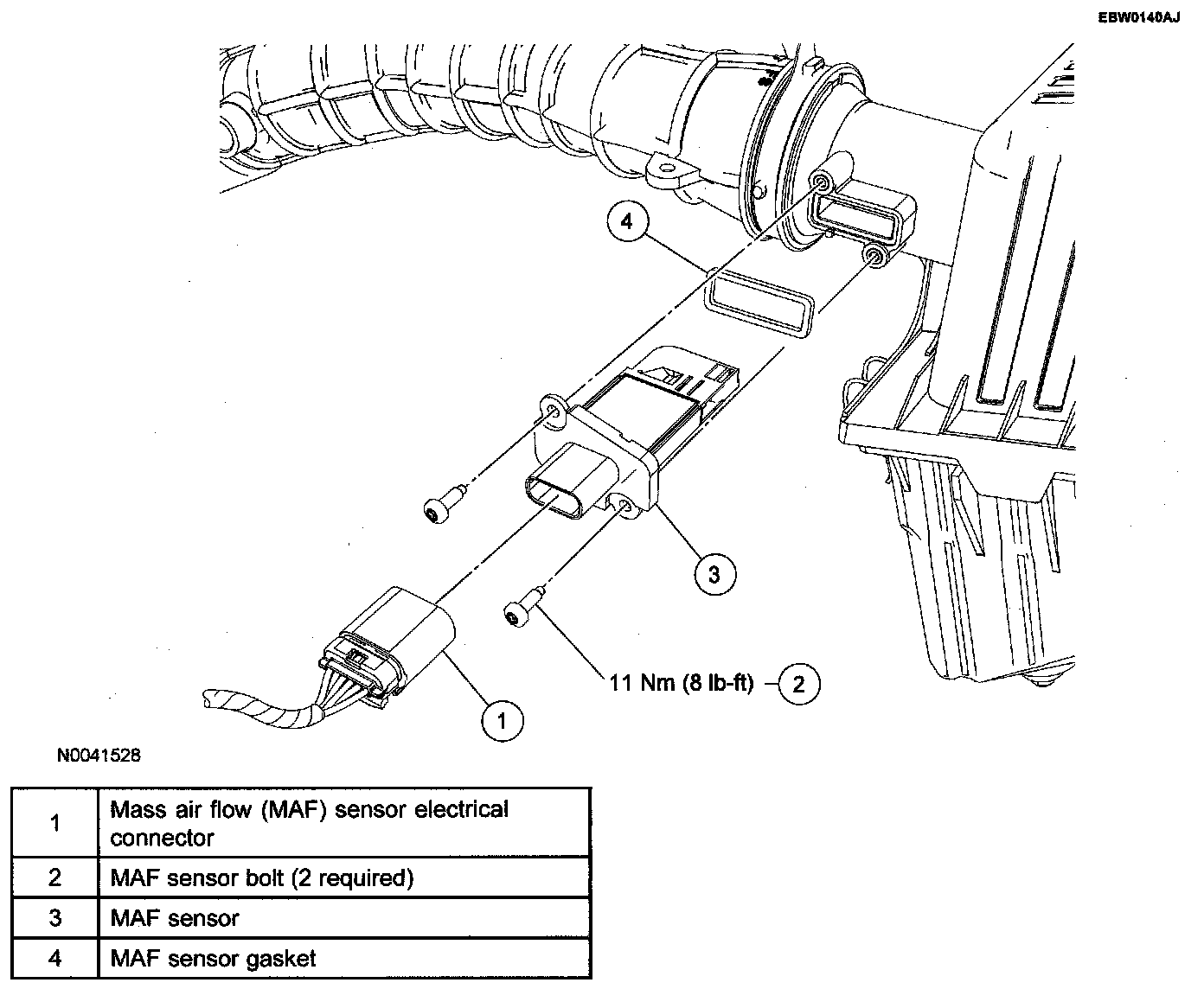 EBW0140AJ

4

3

11 Nm (8 lb-ft) 2

1

N0041528

| 1 | Mass air flow (MAF) sensor electrical connector |
|---|---|
| 2 | MAF sensor bolt (2 required) |
| 3 | MAF sensor |
| 4 | MAF sensor gasket |