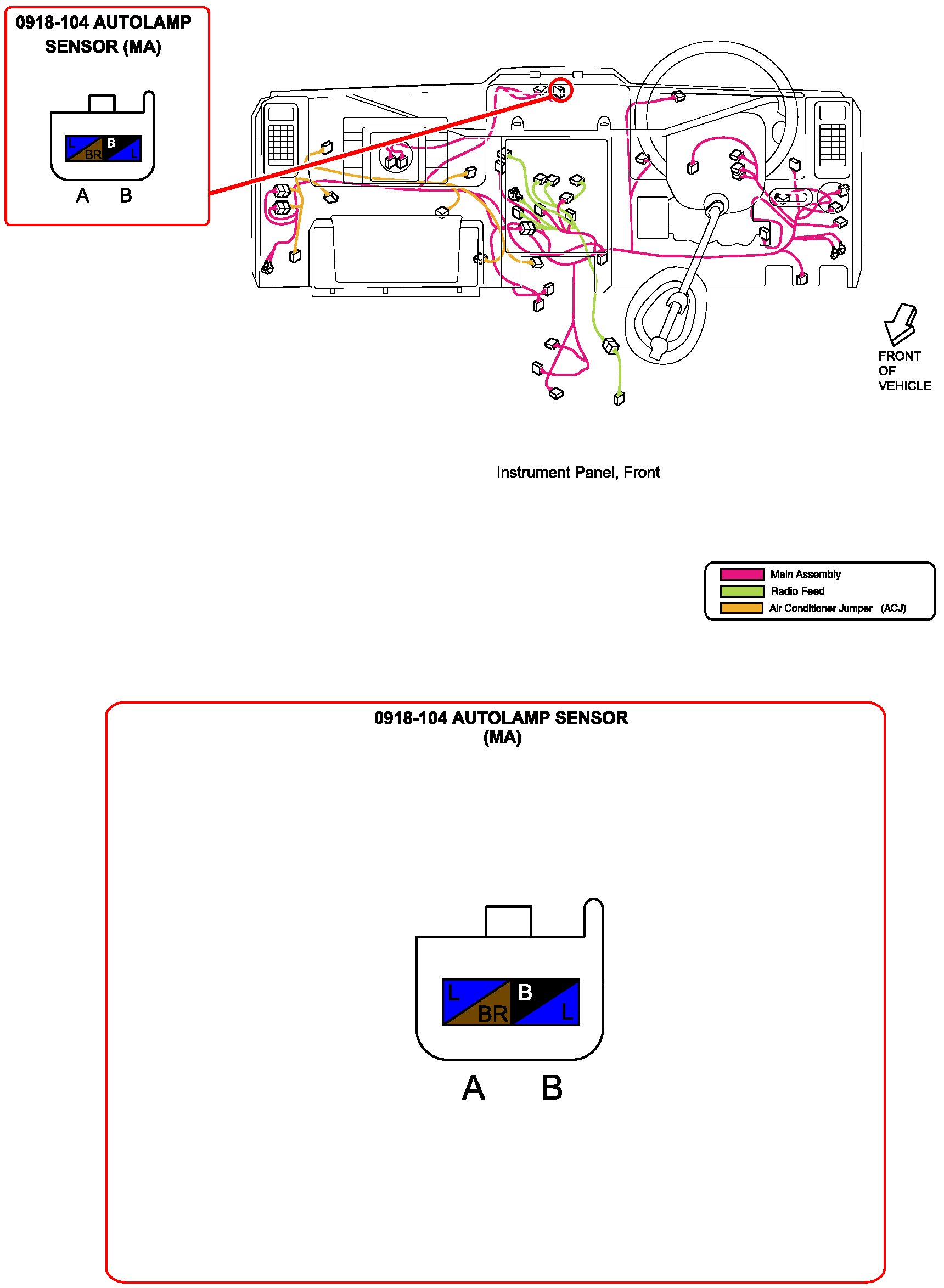 0918-104 AUTOLAMP SENSOR (MA)

L BR B L

A B

FRONT OF VEHICLE

Instrument Panel, Front

Main Assembly
Radio Feed
Air Conditioner Jumper (ACJ)

0918-104 AUTOLAMP SENSOR (MA)

L BR B L

A B