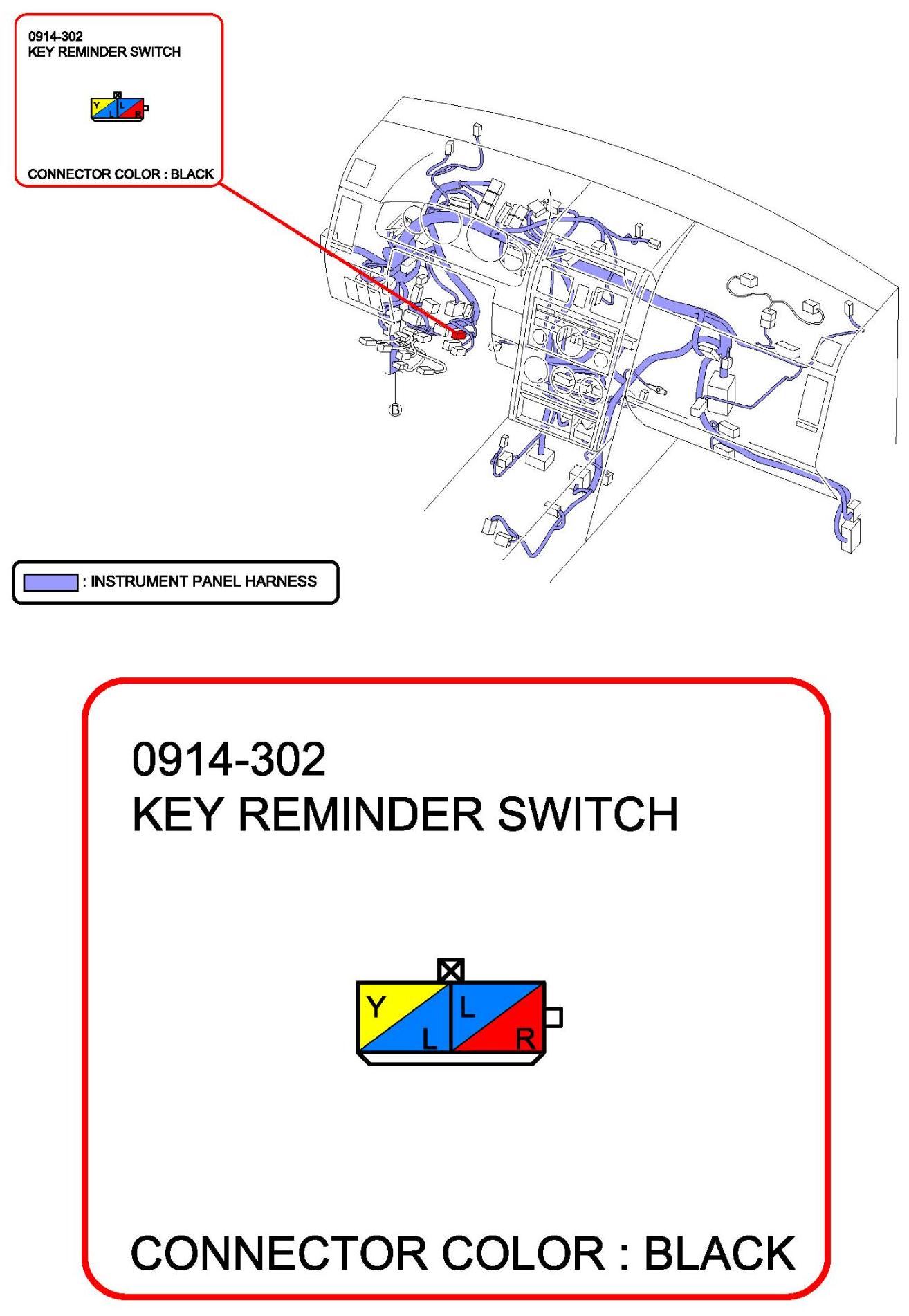 0914-302
KEY REMINDER SWITCH

Y L L R

CONNECTOR COLOR : BLACK

B

: INSTRUMENT PANEL HARNESS

0914-302
KEY REMINDER SWITCH

Y L L R

CONNECTOR COLOR : BLACK