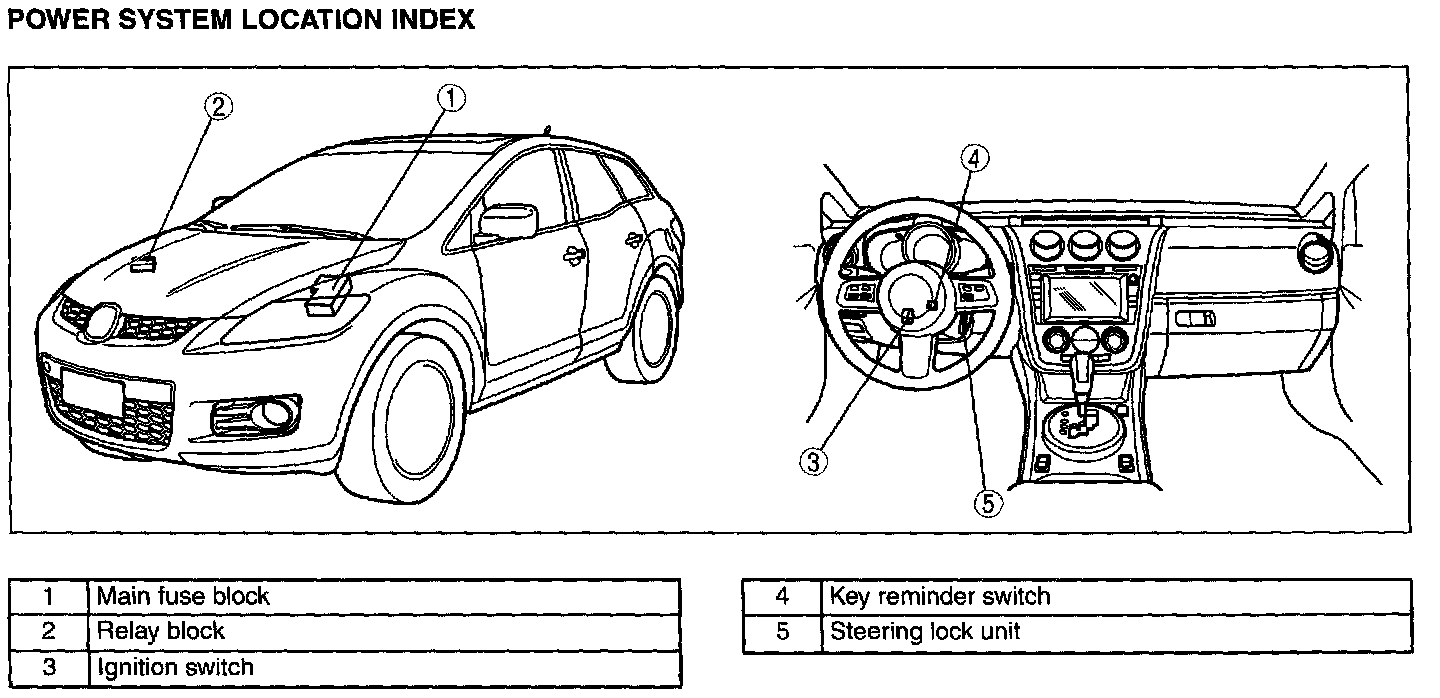 POWER SYSTEM LOCATION INDEX

2
1
4
3
5

| 1 | Main fuse block |
|---|---|
| 2 | Relay block |
| 3 | Ignition switch |

| 4 | Key reminder switch |
|---|---|
| 5 | Steering lock unit |