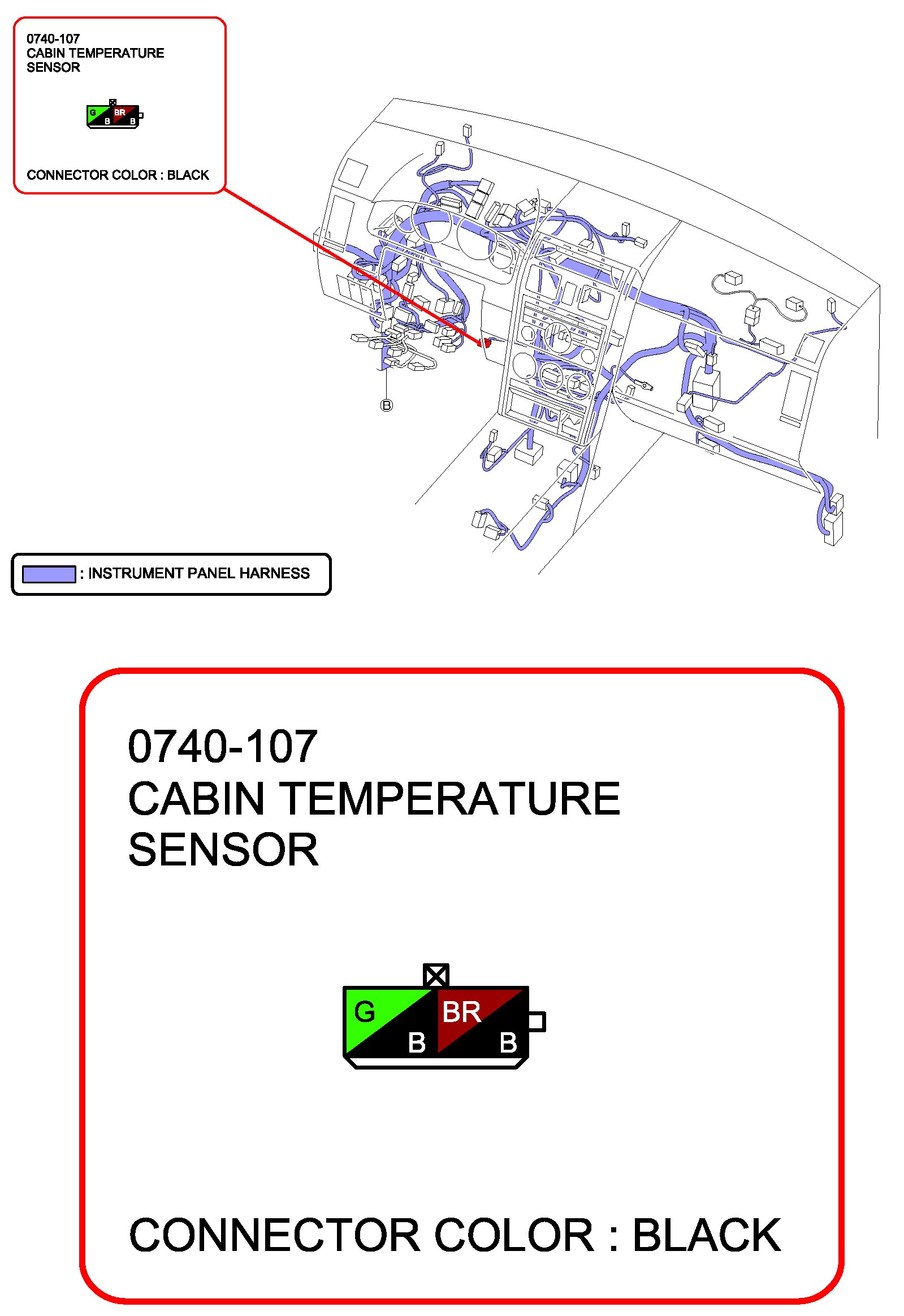 0740-107
CABIN TEMPERATURE SENSOR

G BR
B B

CONNECTOR COLOR : BLACK

B

: INSTRUMENT PANEL HARNESS

0740-107
CABIN TEMPERATURE SENSOR

G BR
B B

CONNECTOR COLOR : BLACK