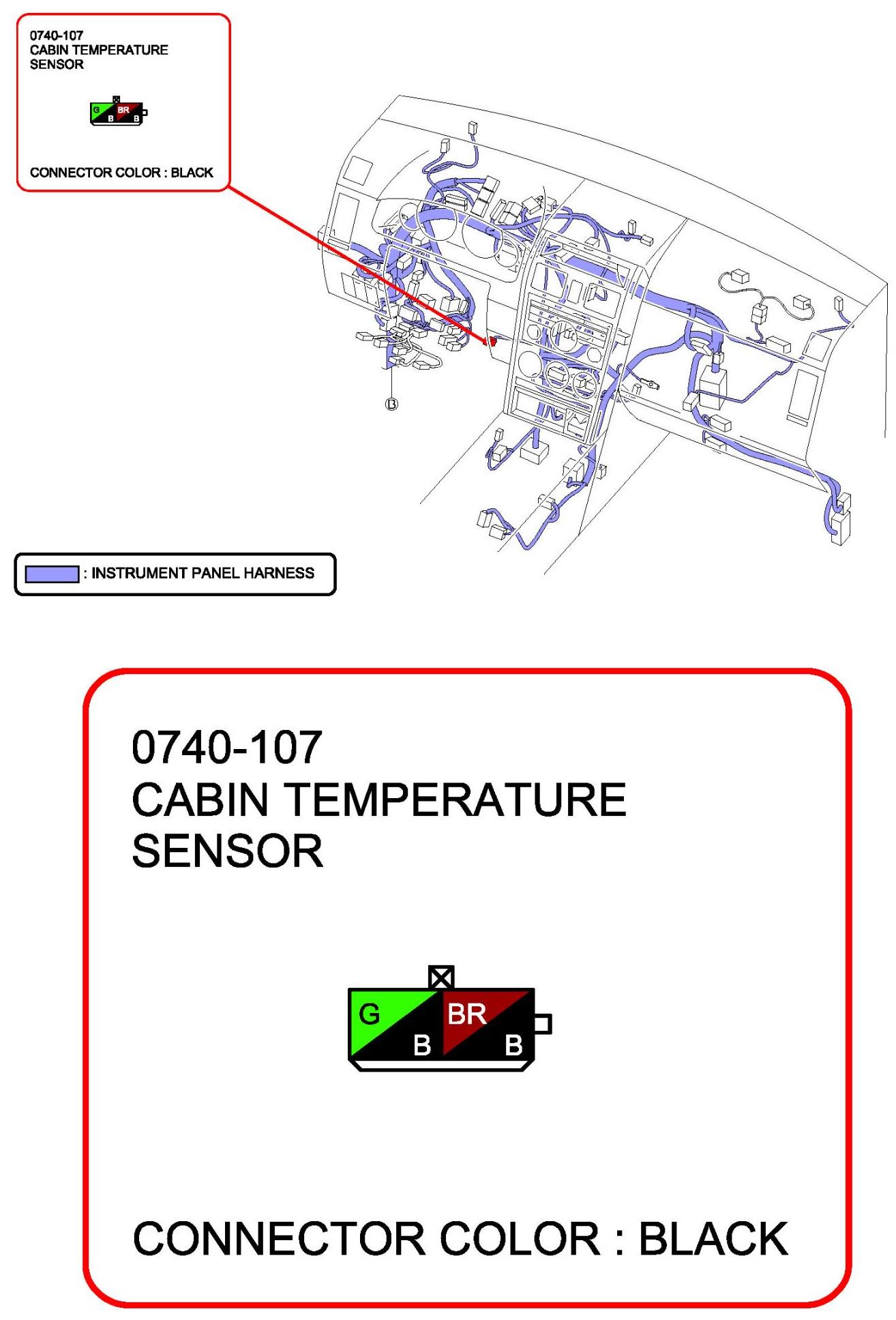 0740-107
CABIN TEMPERATURE SENSOR

G BR
B B

CONNECTOR COLOR : BLACK

B

: INSTRUMENT PANEL HARNESS

0740-107
CABIN TEMPERATURE SENSOR

G BR
B B

CONNECTOR COLOR : BLACK