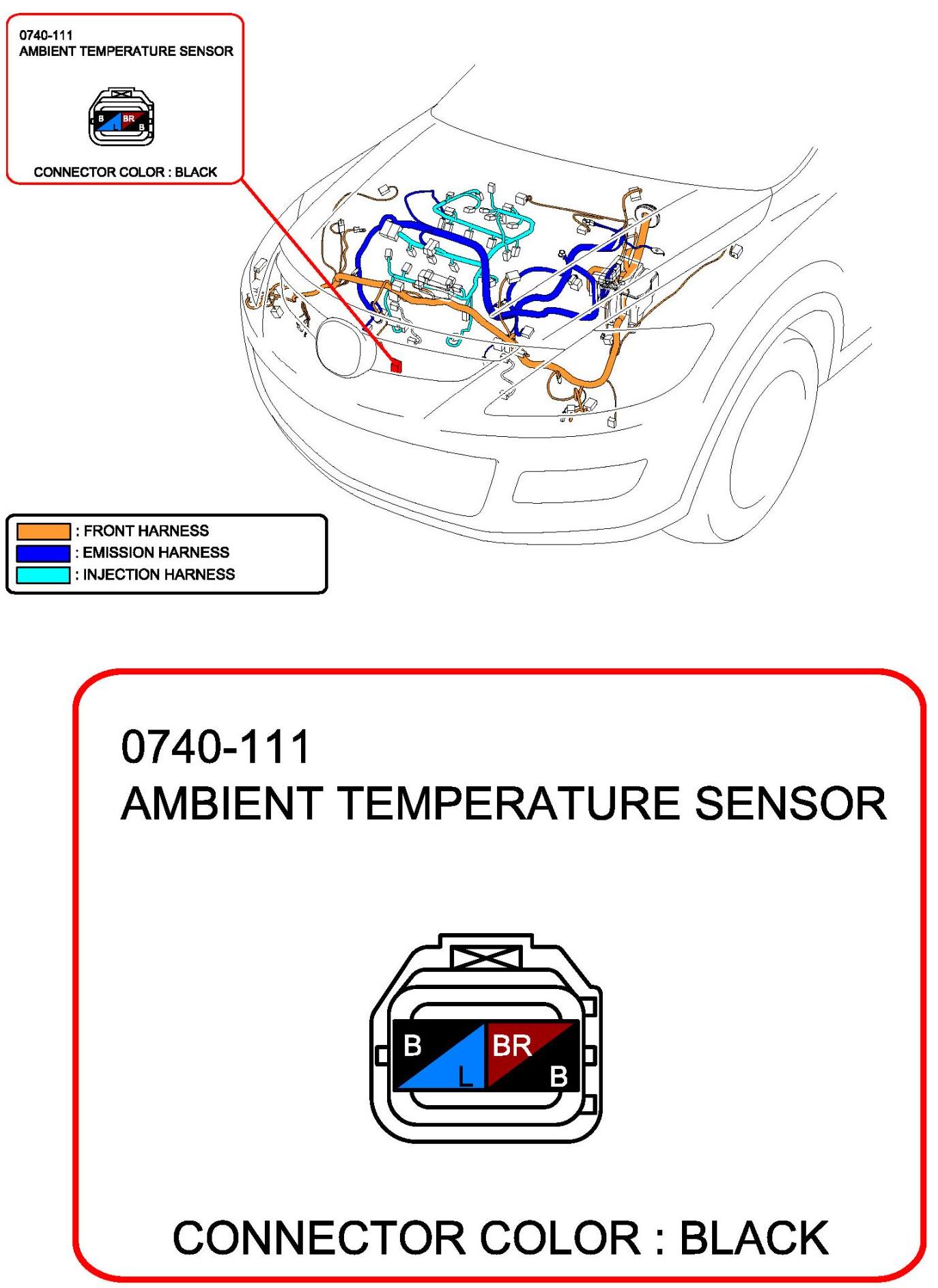 0740-111
AMBIENT TEMPERATURE SENSOR

B L BR B

CONNECTOR COLOR : BLACK

: FRONT HARNESS
: EMISSION HARNESS
: INJECTION HARNESS

0740-111
AMBIENT TEMPERATURE SENSOR

B L BR B

CONNECTOR COLOR : BLACK