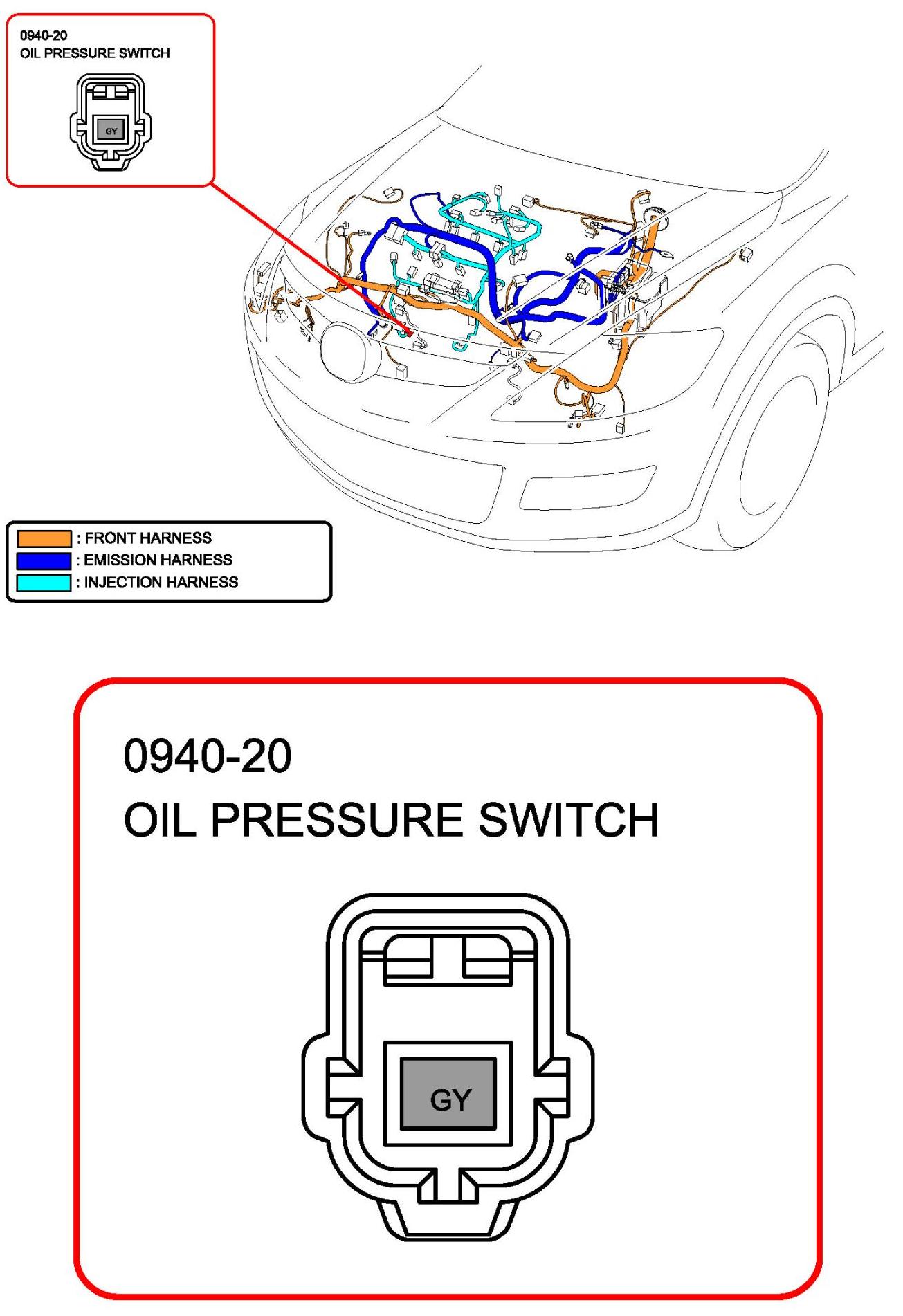 0940-20
OIL PRESSURE SWITCH

GY

: FRONT HARNESS
: EMISSION HARNESS
: INJECTION HARNESS

0940-20
OIL PRESSURE SWITCH

GY