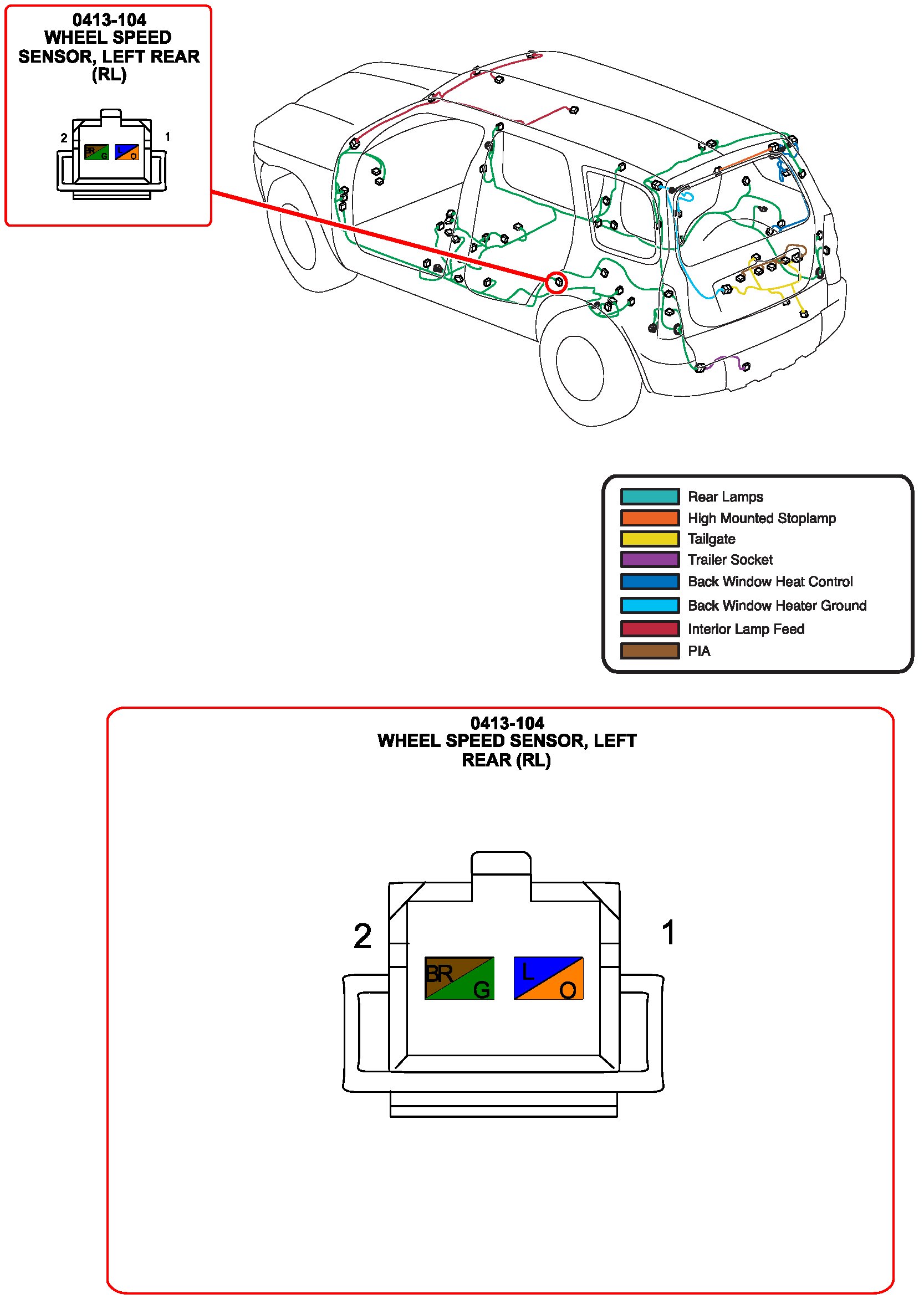 0413-104
WHEEL SPEED SENSOR, LEFT REAR (RL)

2 BR G L O 1

Rear Lamps
High Mounted Stoplamp
Tailgate
Trailer Socket
Back Window Heat Control
Back Window Heater Ground
Interior Lamp Feed
PIA

0413-104
WHEEL SPEED SENSOR, LEFT REAR (RL)

2 BR G L O 1