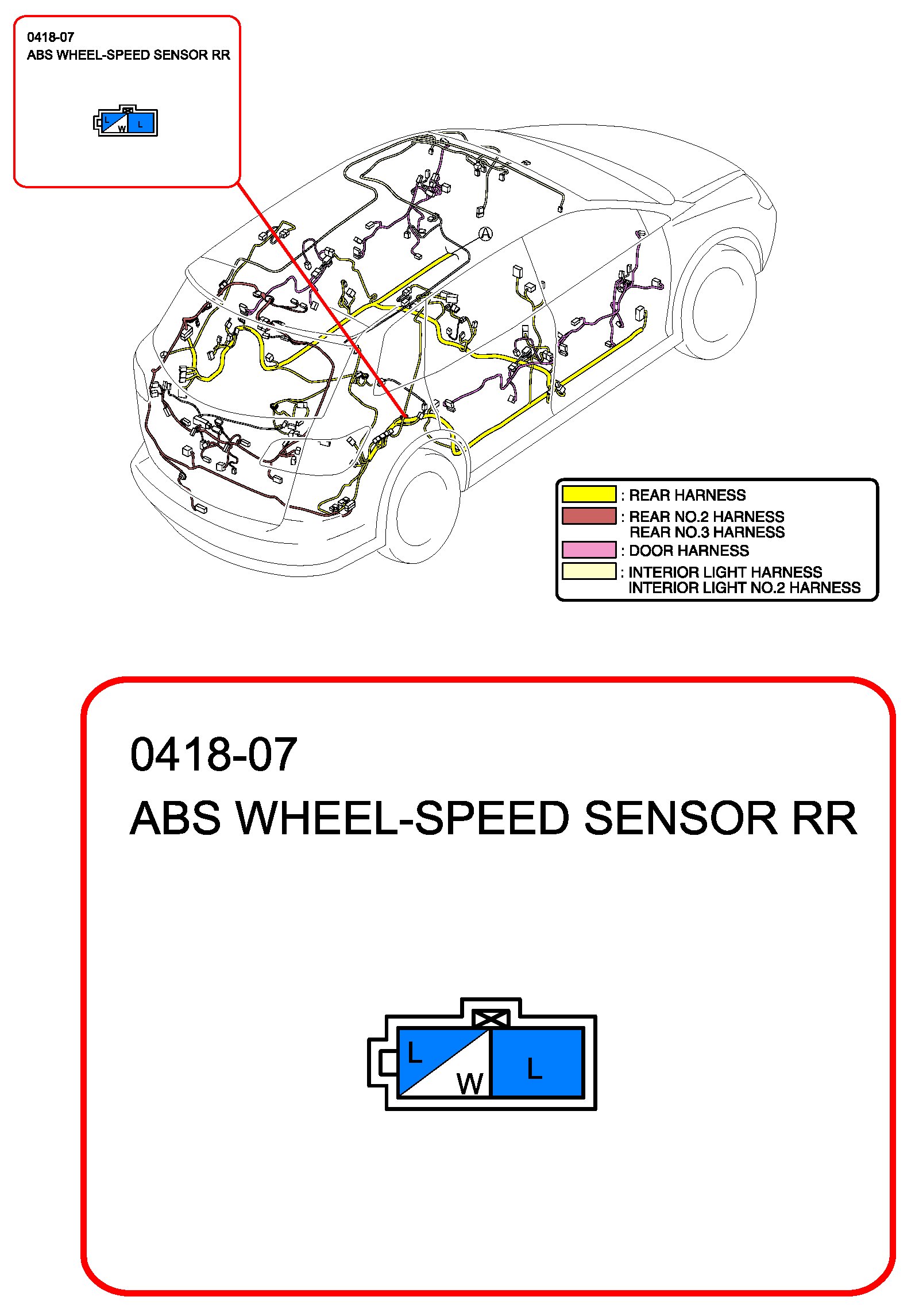 0418-07
ABS WHEEL-SPEED SENSOR RR

L W L

A

: REAR HARNESS
: REAR NO.2 HARNESS
REAR NO.3 HARNESS
: DOOR HARNESS
: INTERIOR LIGHT HARNESS
INTERIOR LIGHT NO.2 HARNESS

0418-07
ABS WHEEL-SPEED SENSOR RR

L W L