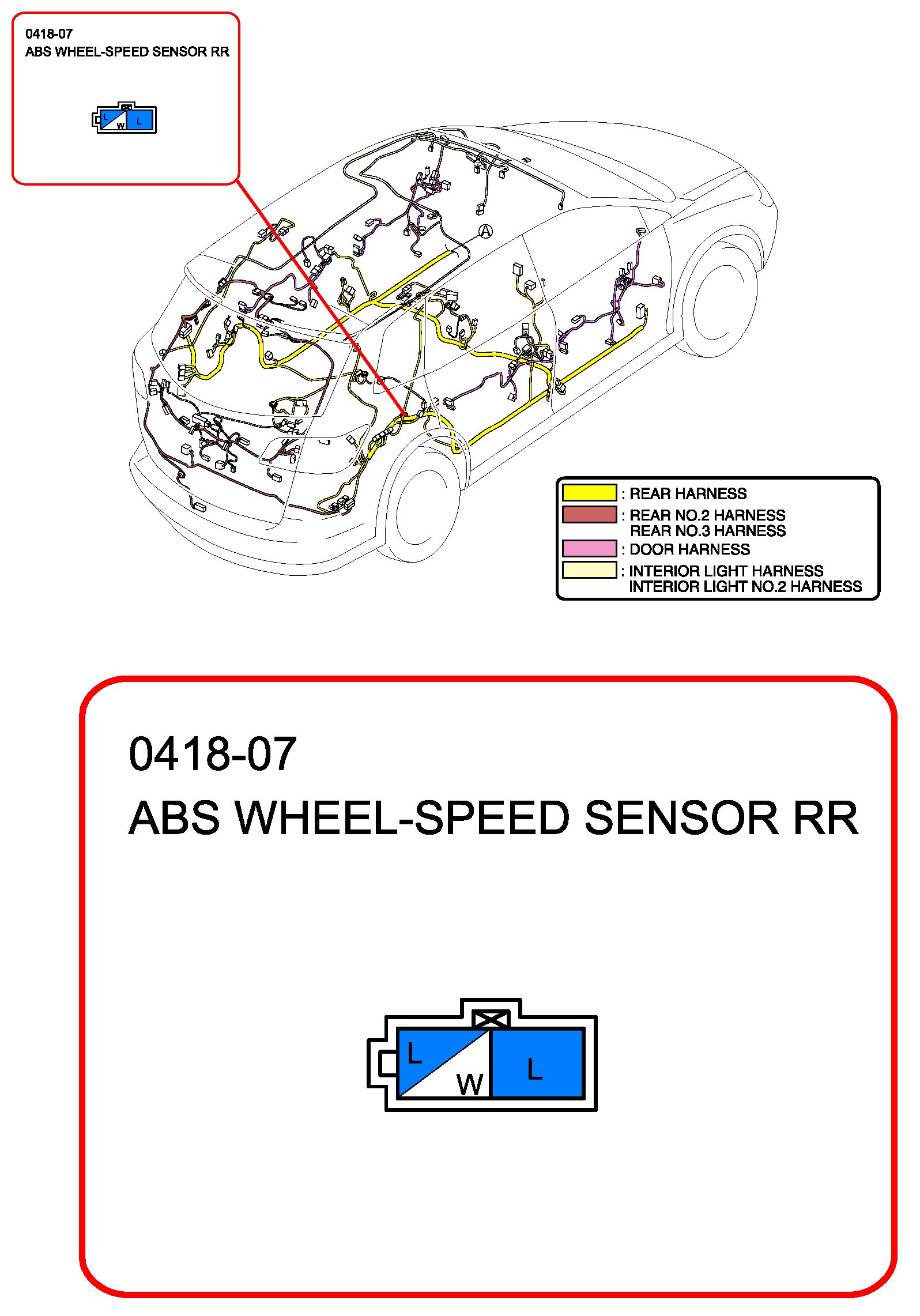 0418-07
ABS WHEEL-SPEED SENSOR RR

L W L

A

: REAR HARNESS
: REAR NO.2 HARNESS
REAR NO.3 HARNESS
: DOOR HARNESS
: INTERIOR LIGHT HARNESS
INTERIOR LIGHT NO.2 HARNESS

0418-07
ABS WHEEL-SPEED SENSOR RR

L W L