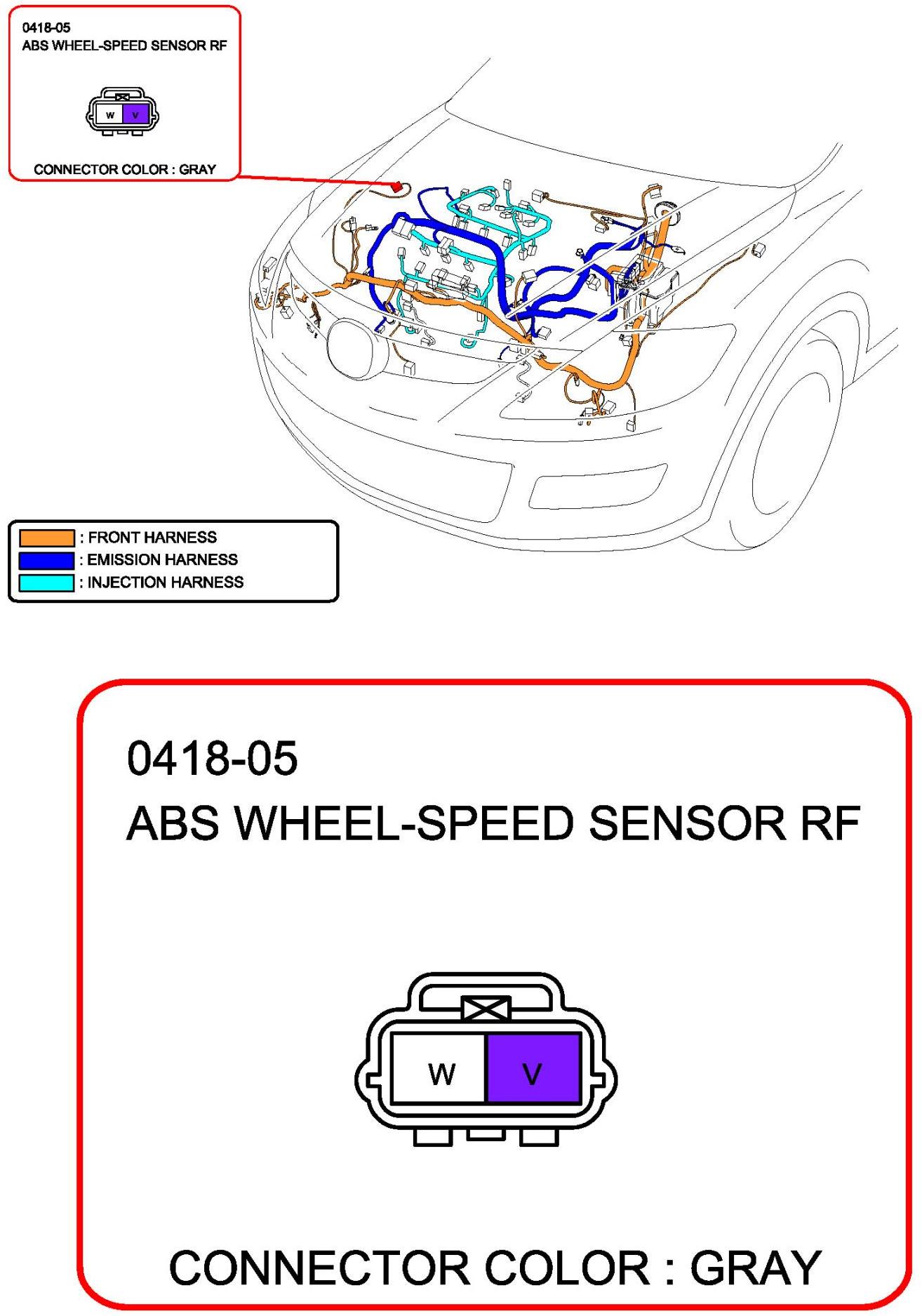 0418-05
ABS WHEEL-SPEED SENSOR RF

W V

CONNECTOR COLOR : GRAY

: FRONT HARNESS
: EMISSION HARNESS
: INJECTION HARNESS

0418-05
ABS WHEEL-SPEED SENSOR RF

W V

CONNECTOR COLOR : GRAY