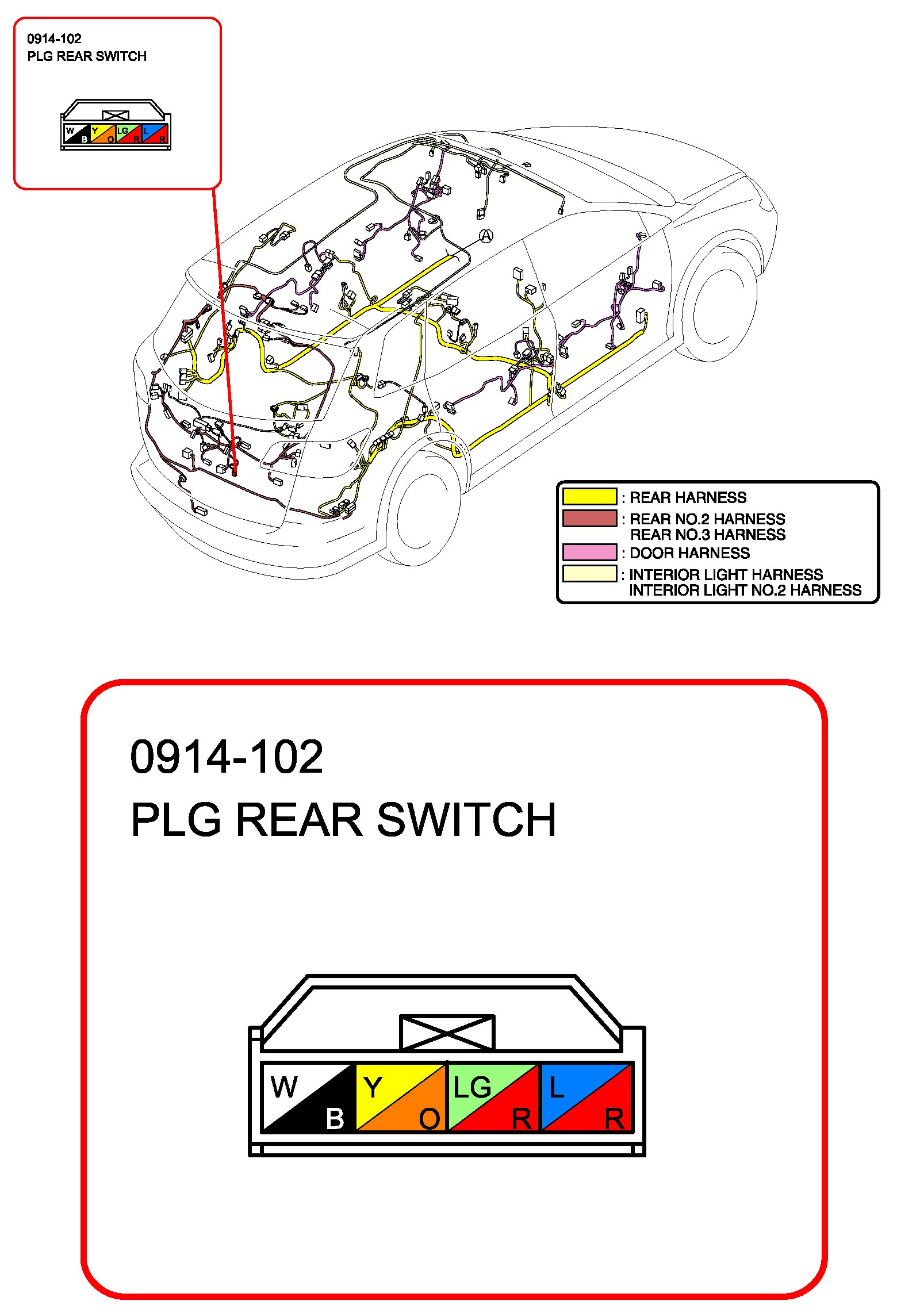 0914-102
PLG REAR SWITCH

W B Y O LG R L R

A

: REAR HARNESS
: REAR NO.2 HARNESS
REAR NO.3 HARNESS
: DOOR HARNESS
: INTERIOR LIGHT HARNESS
INTERIOR LIGHT NO.2 HARNESS

0914-102
PLG REAR SWITCH

W
B
Y
O
LG
R
L
R