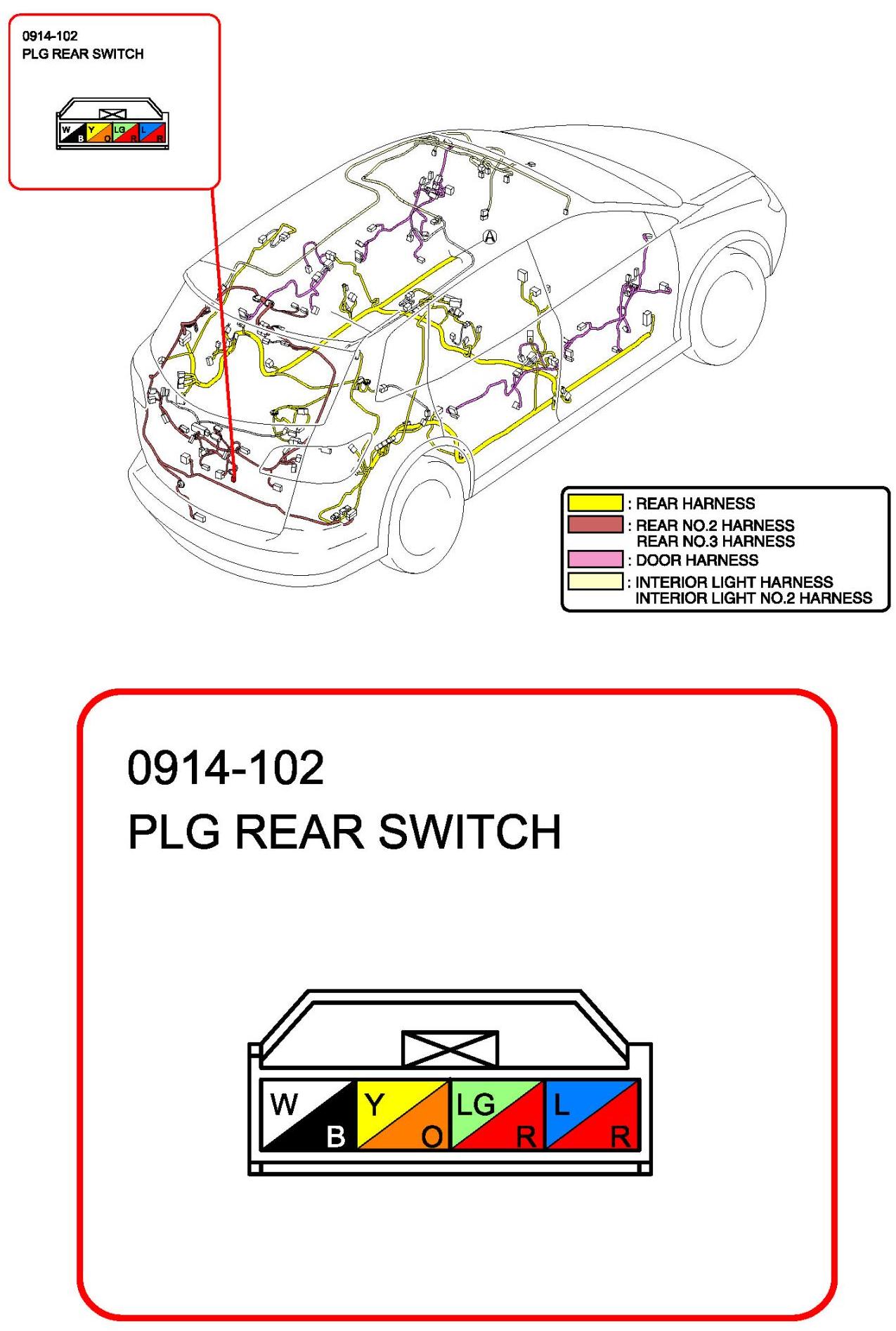 0914-102
PLG REAR SWITCH

W
B
Y
O
LG
R
L
R

A

: REAR HARNESS
: REAR NO.2 HARNESS
REAR NO.3 HARNESS
: DOOR HARNESS
: INTERIOR LIGHT HARNESS
INTERIOR LIGHT NO.2 HARNESS

0914-102
PLG REAR SWITCH

W
B
Y
O
LG
R
L
R