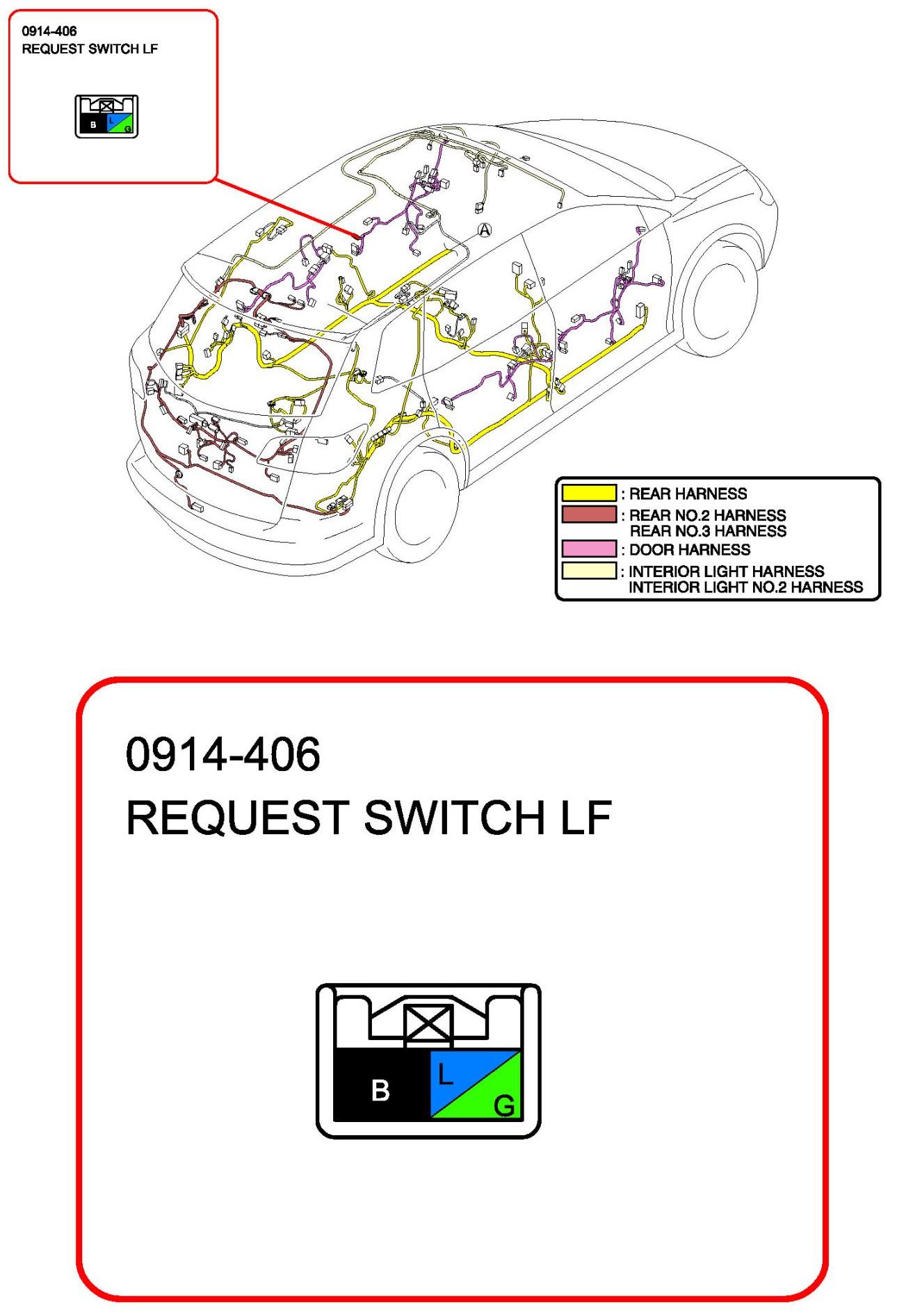 0914-406
REQUEST SWITCH LF

B L G

A

: REAR HARNESS
: REAR NO.2 HARNESS
REAR NO.3 HARNESS
: DOOR HARNESS
: INTERIOR LIGHT HARNESS
INTERIOR LIGHT NO.2 HARNESS

0914-406
REQUEST SWITCH LF

B L G