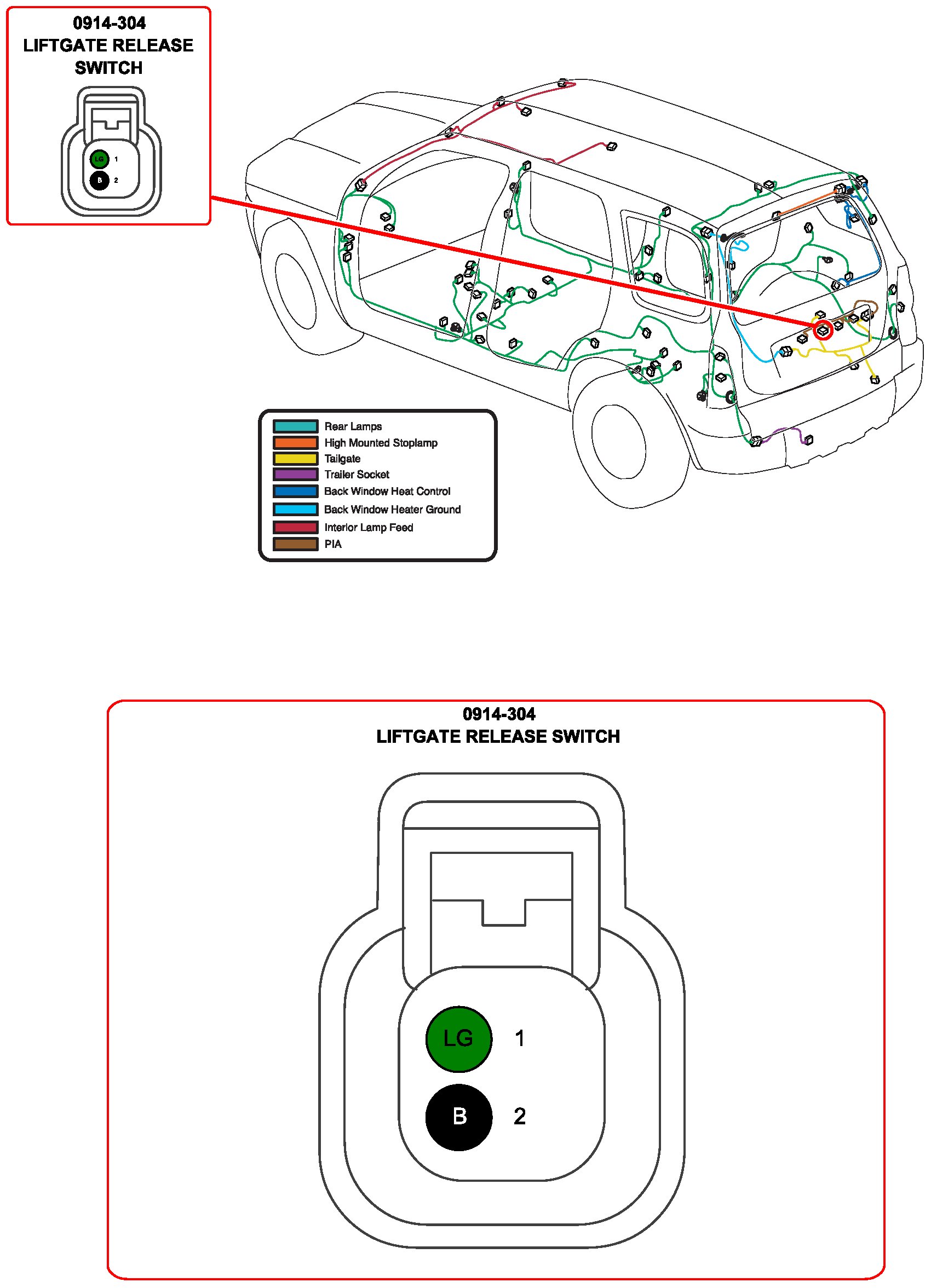 0914-304
LIFTGATE RELEASE SWITCH

LG 1
B 2

Rear Lamps
High Mounted Stoplamp
Tailgate
Trailer Socket
Back Window Heat Control
Back Window Heater Ground
Interior Lamp Feed
PIA

0914-304
LIFTGATE RELEASE SWITCH

LG 1
B 2