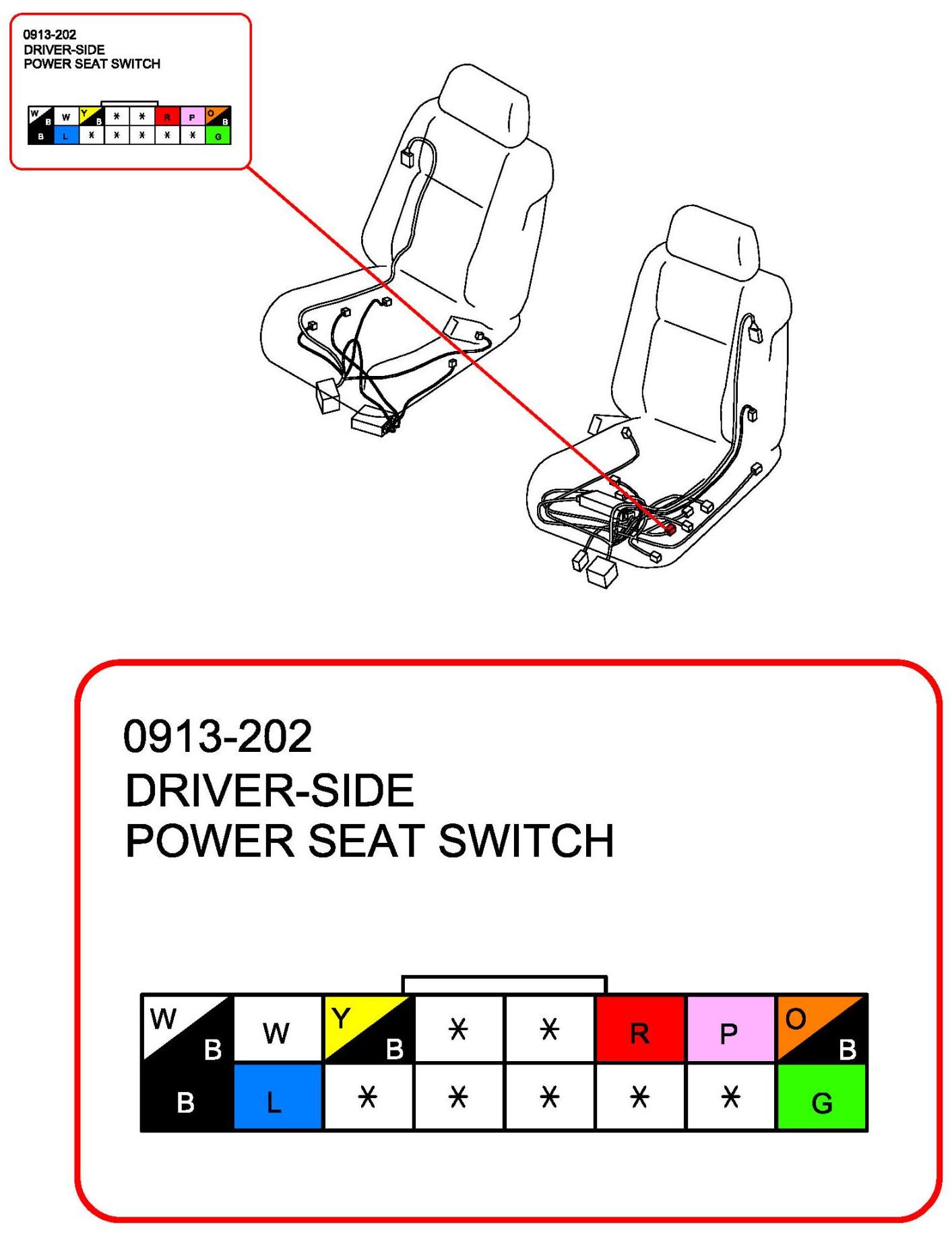 0913-202
DRIVER-SIDE
POWER SEAT SWITCH

| W B | W | Y B | * | * | R | P | O B |
|---|---|---|---|---|---|---|---|
| B | L | * | * | * | * | * | G |

0913-202
DRIVER-SIDE
POWER SEAT SWITCH

| W B | W | Y B | * | * | R | P | O B |
|---|---|---|---|---|---|---|---|
| B | L | * | * | * | * | * | G |