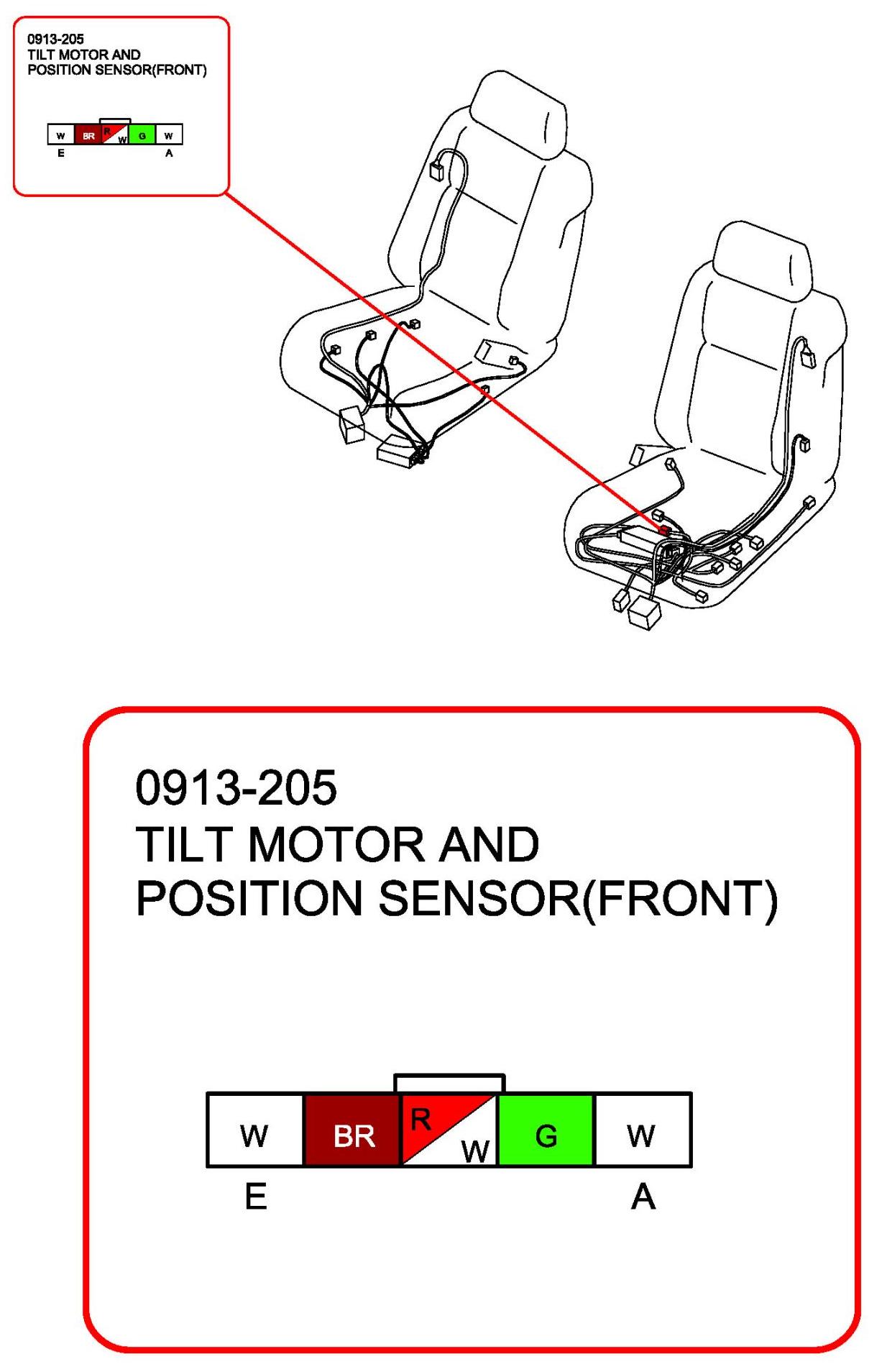 0913-205
TILT MOTOR AND
POSITION SENSOR(FRONT)

W BR R W G W
E A

0913-205
TILT MOTOR AND
POSITION SENSOR(FRONT)

W BR R W G W
E A