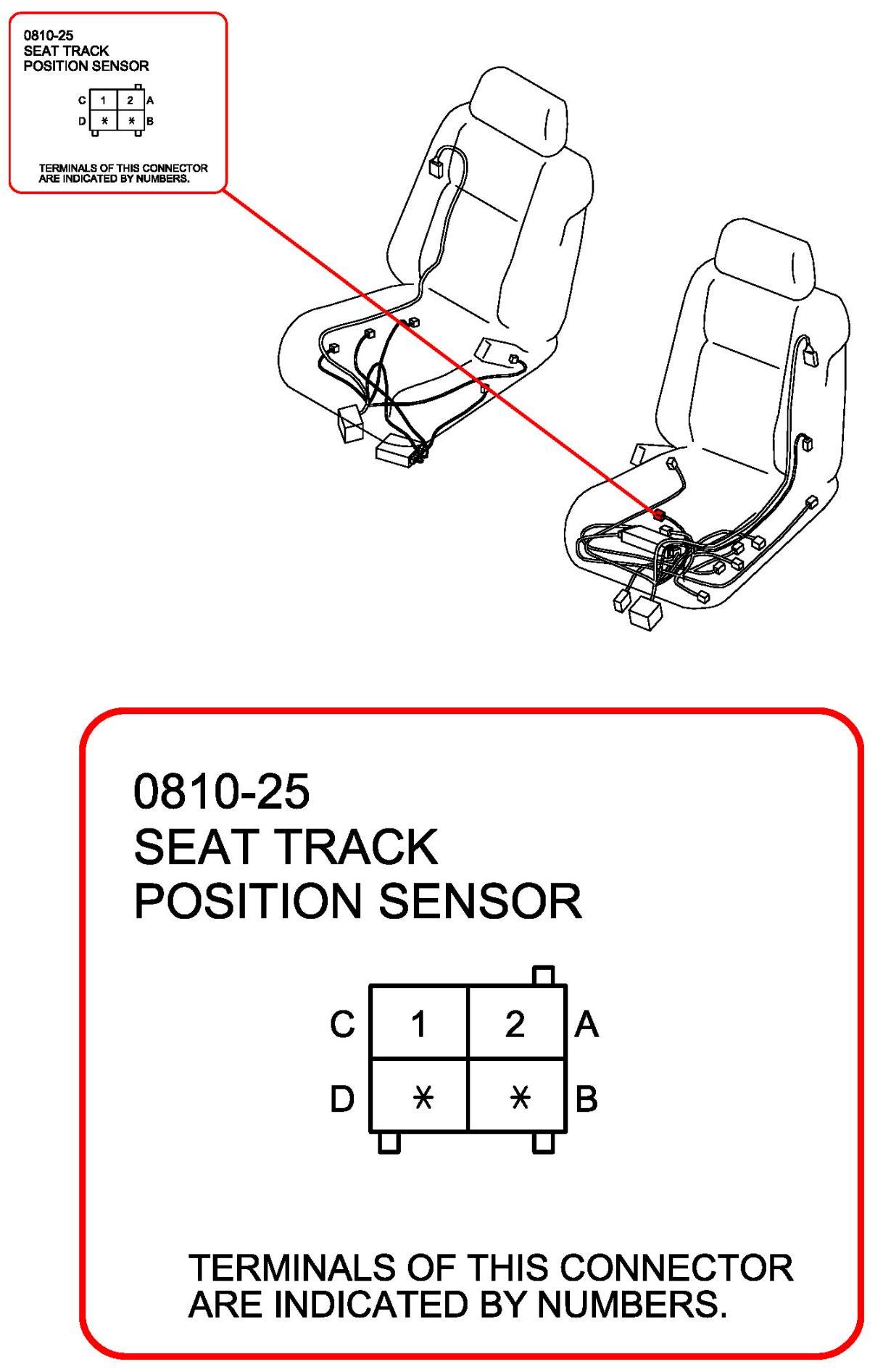 0810-25
SEAT TRACK
POSITION SENSOR

C 1 2 A
D * * B

TERMINALS OF THIS CONNECTOR ARE INDICATED BY NUMBERS.

0810-25
SEAT TRACK
POSITION SENSOR

C 1 2 A
D * * B

TERMINALS OF THIS CONNECTOR ARE INDICATED BY NUMBERS.