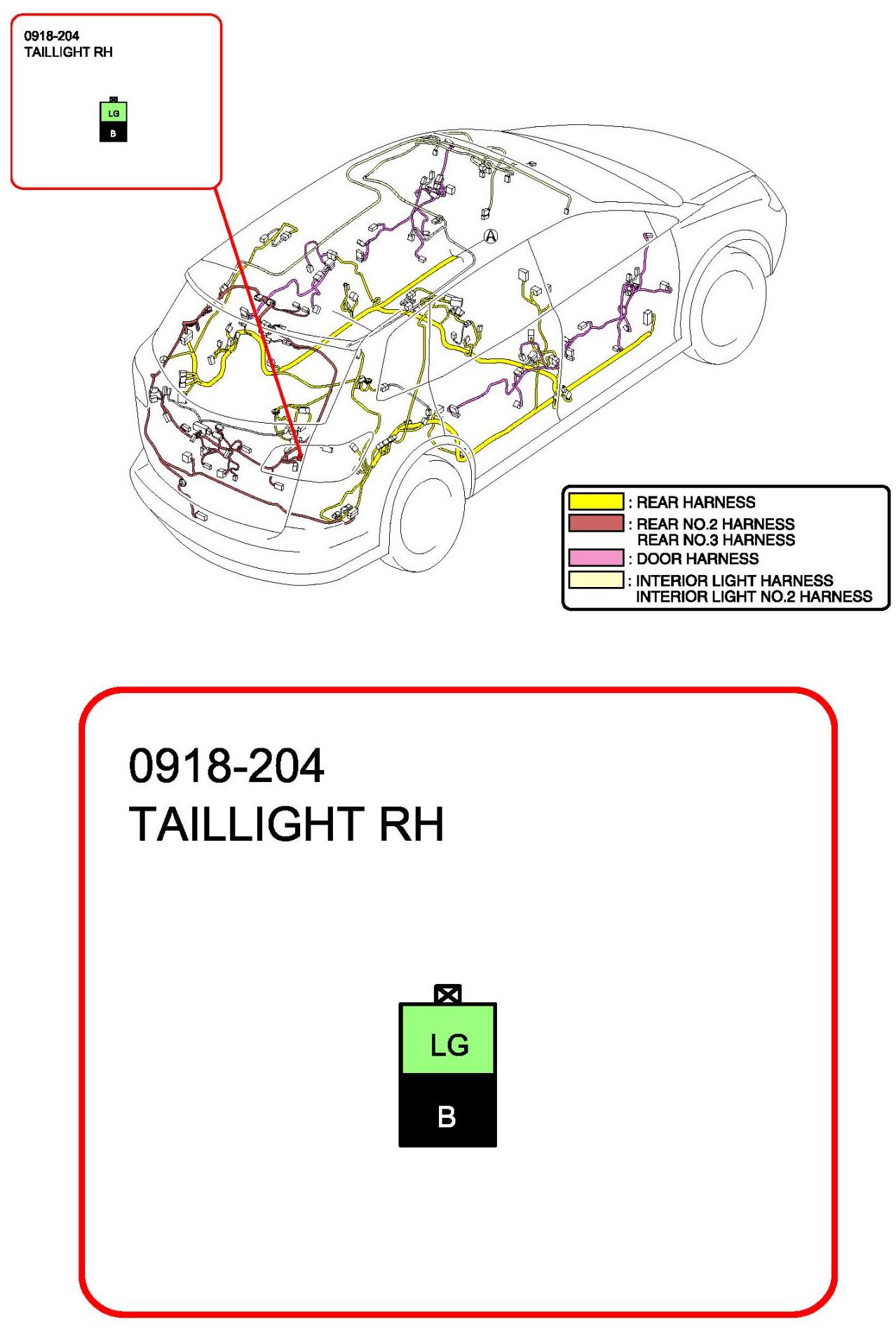 0918-204
TAILLIGHT RH

LG
B

A

: REAR HARNESS
: REAR NO.2 HARNESS
REAR NO.3 HARNESS
: DOOR HARNESS
: INTERIOR LIGHT HARNESS
INTERIOR LIGHT NO.2 HARNESS

0918-204
TAILLIGHT RH

LG
B