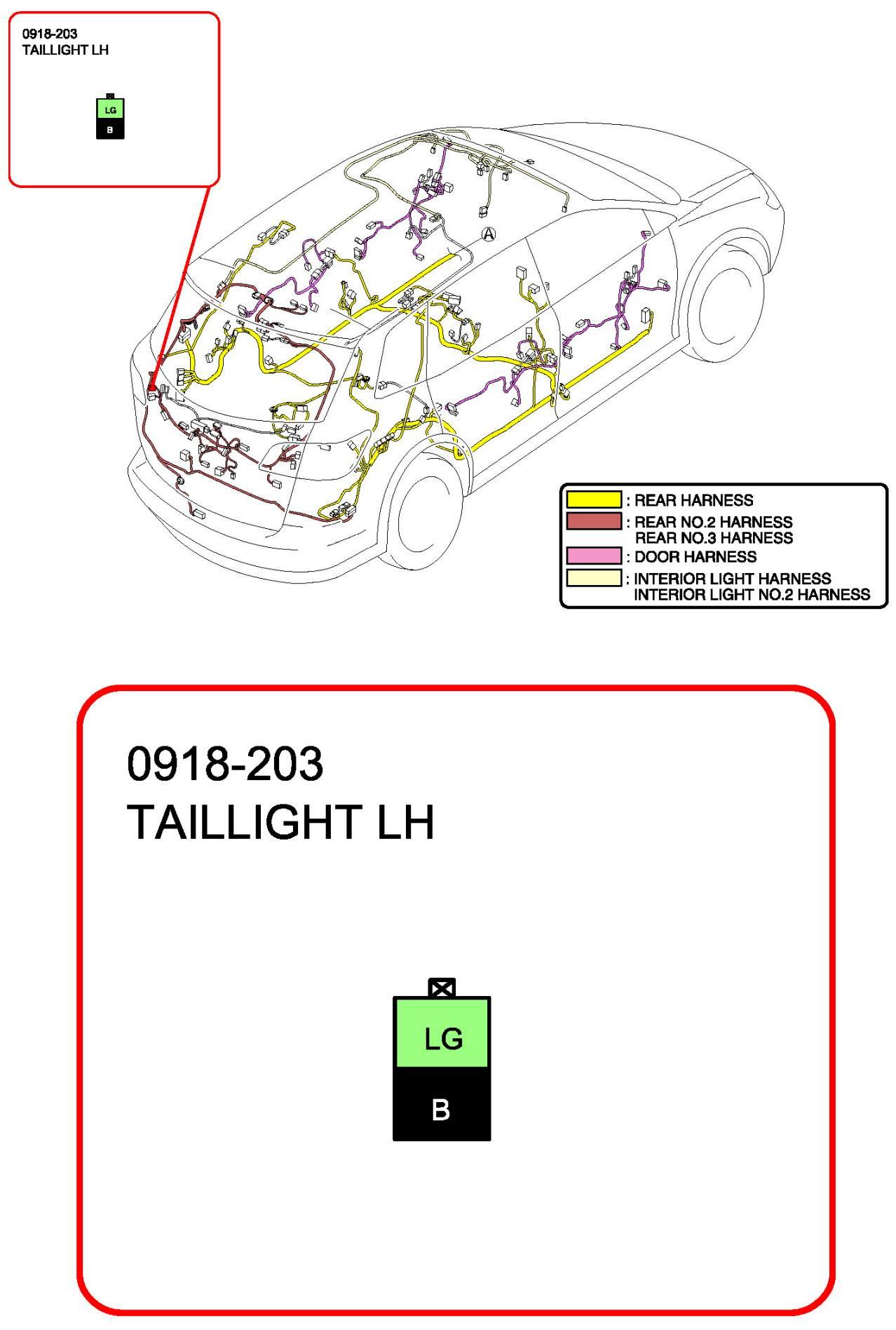 0918-203
TAILLIGHT LH

LG
B

A

: REAR HARNESS
: REAR NO.2 HARNESS
REAR NO.3 HARNESS
: DOOR HARNESS
: INTERIOR LIGHT HARNESS
INTERIOR LIGHT NO.2 HARNESS

0918-203
TAILLIGHT LH

LG
B