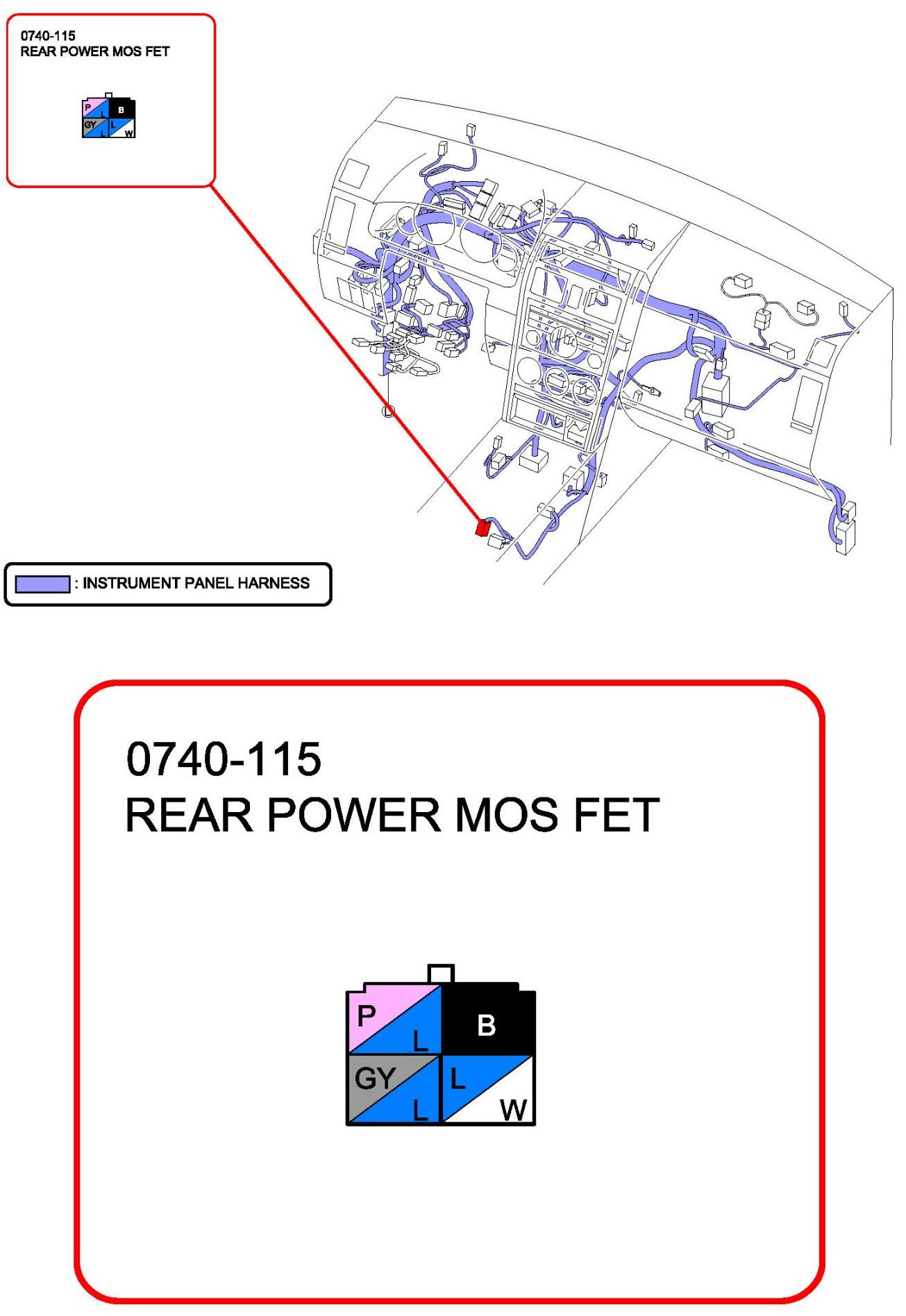 0740-115
REAR POWER MOS FET

P
L
B
GY
L
L
W

: INSTRUMENT PANEL HARNESS

0740-115
REAR POWER MOS FET

P
L
B
GY
L
L
W