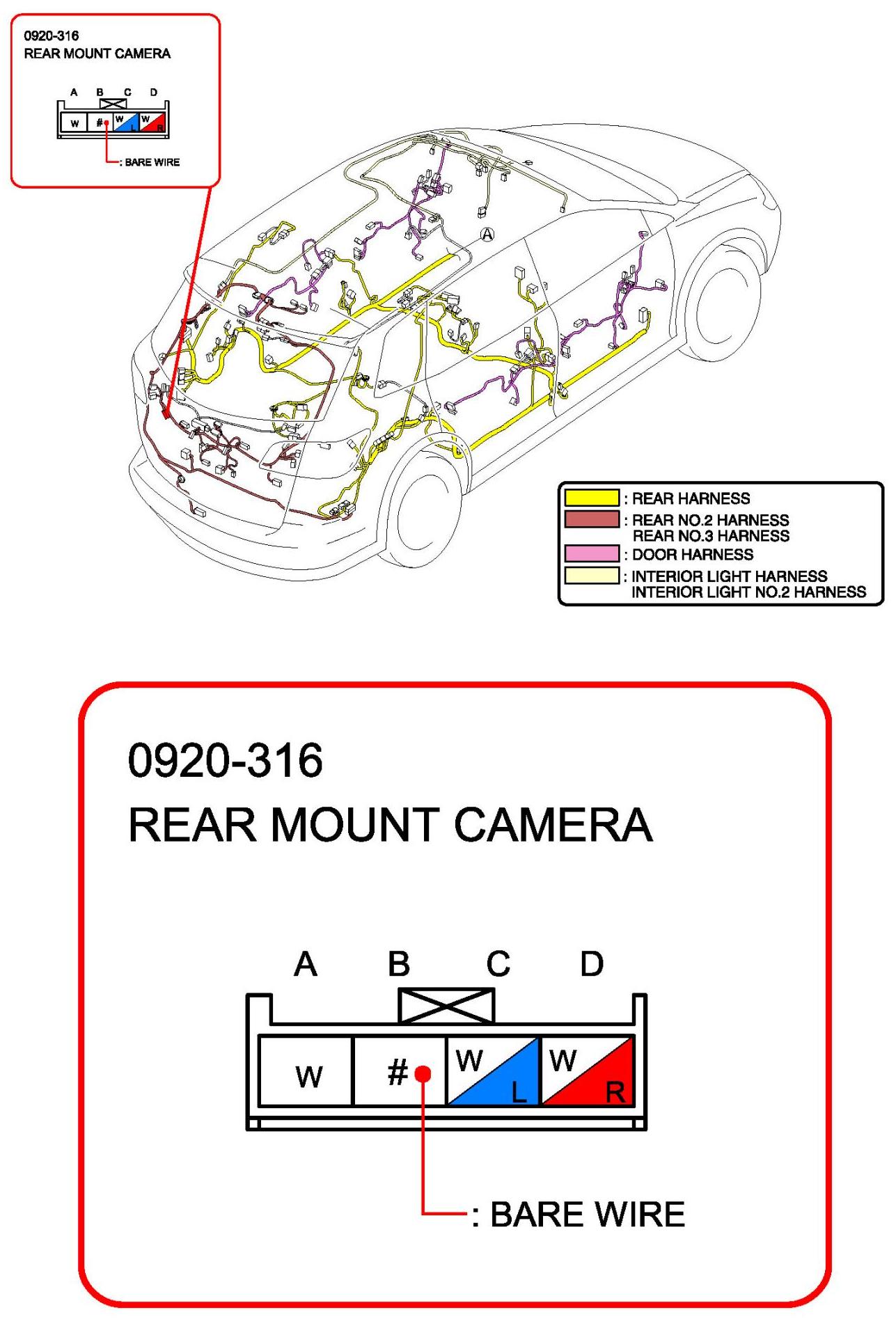 0920-316
REAR MOUNT CAMERA

A B C D

W # W L W R

: BARE WIRE

A

: REAR HARNESS
: REAR NO.2 HARNESS
REAR NO.3 HARNESS
: DOOR HARNESS
: INTERIOR LIGHT HARNESS
INTERIOR LIGHT NO.2 HARNESS

0920-316
REAR MOUNT CAMERA

A B C D

W # W L W R

: BARE WIRE